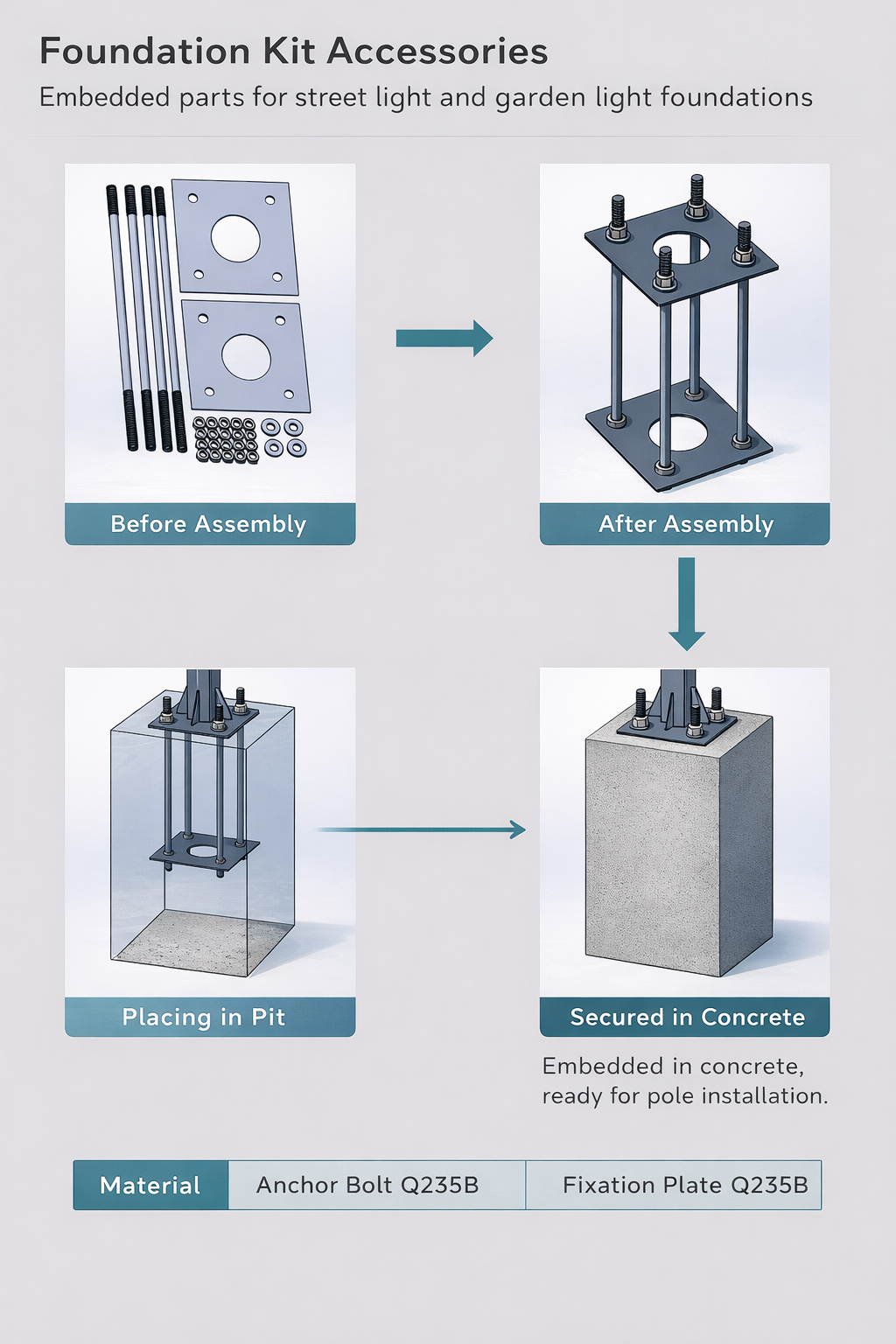 Foundation Kit Accessories

Embedded parts for street light and garden light foundations

Before Assembly

After Assembly

Placing in Pit

Secured in Concrete

Embedded in concrete, ready for pole installation.

| Material | Anchor Bolt Q235B | Fixation Plate Q235B |
|---|---|---|