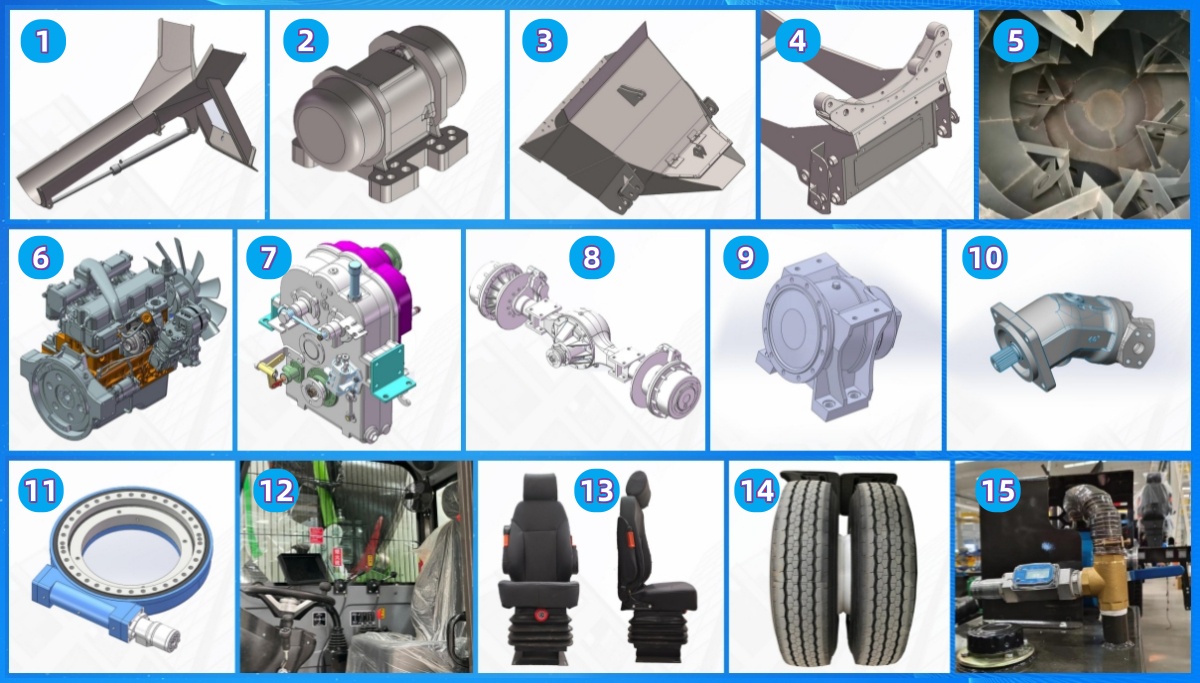 1
2
3
4
5
6
7
8
9
10
11
12
13
14
15