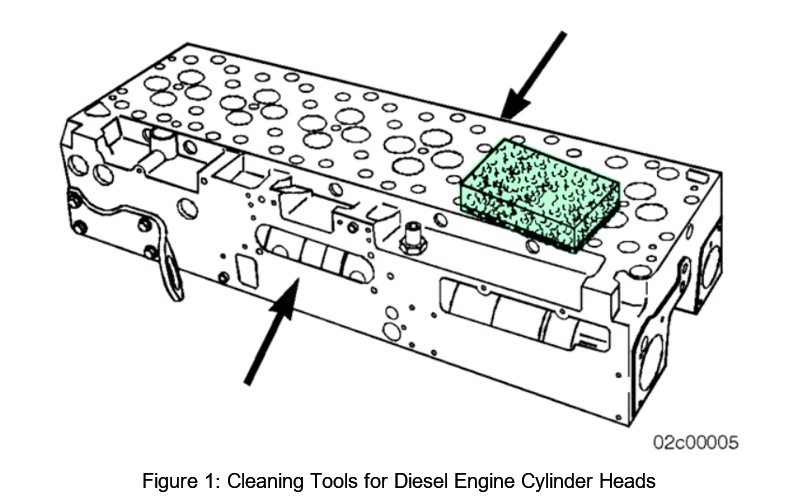 02c00005

Figure 1: Cleaning Tools for Diesel Engine Cylinder Heads