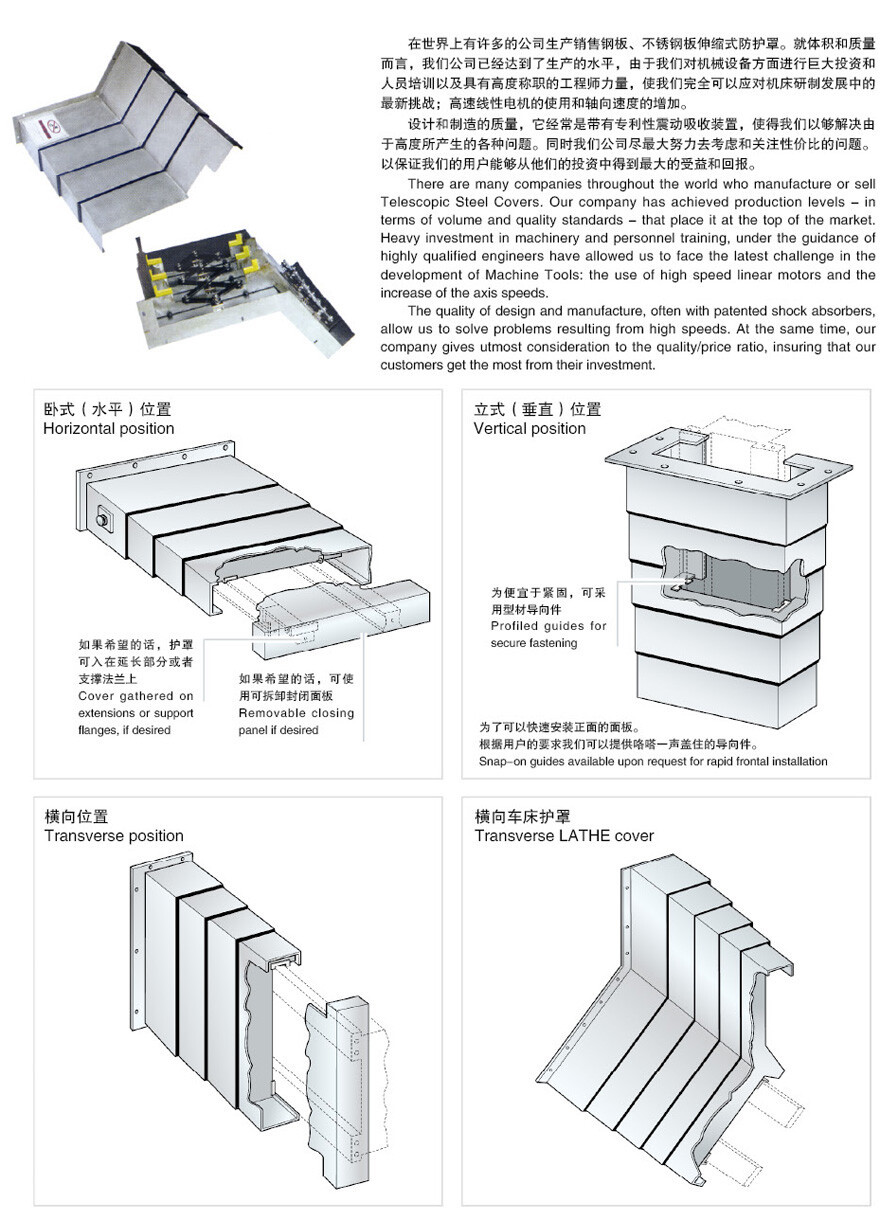 在世界上有许多的公司生产销售钢板、不锈钢板伸缩式防护罩。就体积和质量而言，我们公司已经达到了生产的水平，由于我们对机械设备方面进行巨大投资和人员培训以及具有高度称职的工程师力量，使我们完全可以应对机床研制发展中的最新挑战；高速线性电机的使用和轴向速度的增加。

设计和制造的质量，它经常是带有专利性震动吸收装置，使得我们以够解决由于高度所产生的各种问题。同时我们公司尽最大努力去考虑和关注性价比的问题。以保证我们的用户能够从他们的投资中得到最大的受益和回报。

There are many companies throughout the world who manufacture or sell Telescopic Steel Covers. Our company has achieved production levels – in terms of volume and quality standards – that place it at the top of the market. Heavy investment in machinery and personnel training, under the guidance of highly qualified engineers have allowed us to face the latest challenge in the development of Machine Tools: the use of high speed linear motors and the increase of the axis speeds.

The quality of design and manufacture, often with patented shock absorbers, allow us to solve problems resulting from high speeds. At the same time, our company gives utmost consideration to the quality/price ratio, insuring that our customers get the most from their investment.

卧式（水平）位置
Horizontal position

如果希望的话，护罩可入在延长部分或者支撑法兰上
Cover gathered on extensions or support flanges, if desired

如果希望的话，可使用可拆卸封闭面板
Removable closing panel if desired

立式（垂直）位置
Vertical position

为便宜于紧固，可采用型材导向件
Profiled guides for secure fastening

为了可以快速安装正面的面板。
根据用户的要求我们可以提供咯嗒一声盖住的导向件。
Snap-on guides available upon request for rapid frontal installation

横向位置
Transverse position

横向车床护罩
Transverse LATHE cover