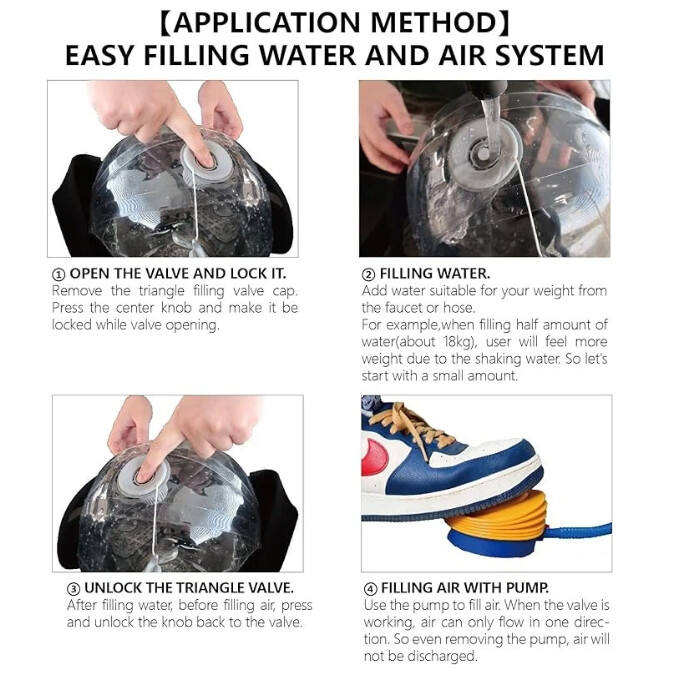 【APPLICATION METHOD】
EASY FILLING WATER AND AIR SYSTEM

① OPEN THE VALVE AND LOCK IT.
Remove the triangle filling valve cap. Press the center knob and make it be locked while valve opening.

② FILLING WATER.
Add water suitable for your weight from the faucet or hose.
For example,when filling half amount of water(about 18kg), user will feel more weight due to the shaking water. So let's start with a small amount.

③ UNLOCK THE TRIANGLE VALVE.
After filling water, before filling air, press and unlock the knob back to the valve.

④ FILLING AIR WITH PUMP.
Use the pump to fill air. When the valve is working, air can only flow in one direction. So even removing the pump, air will not be discharged.