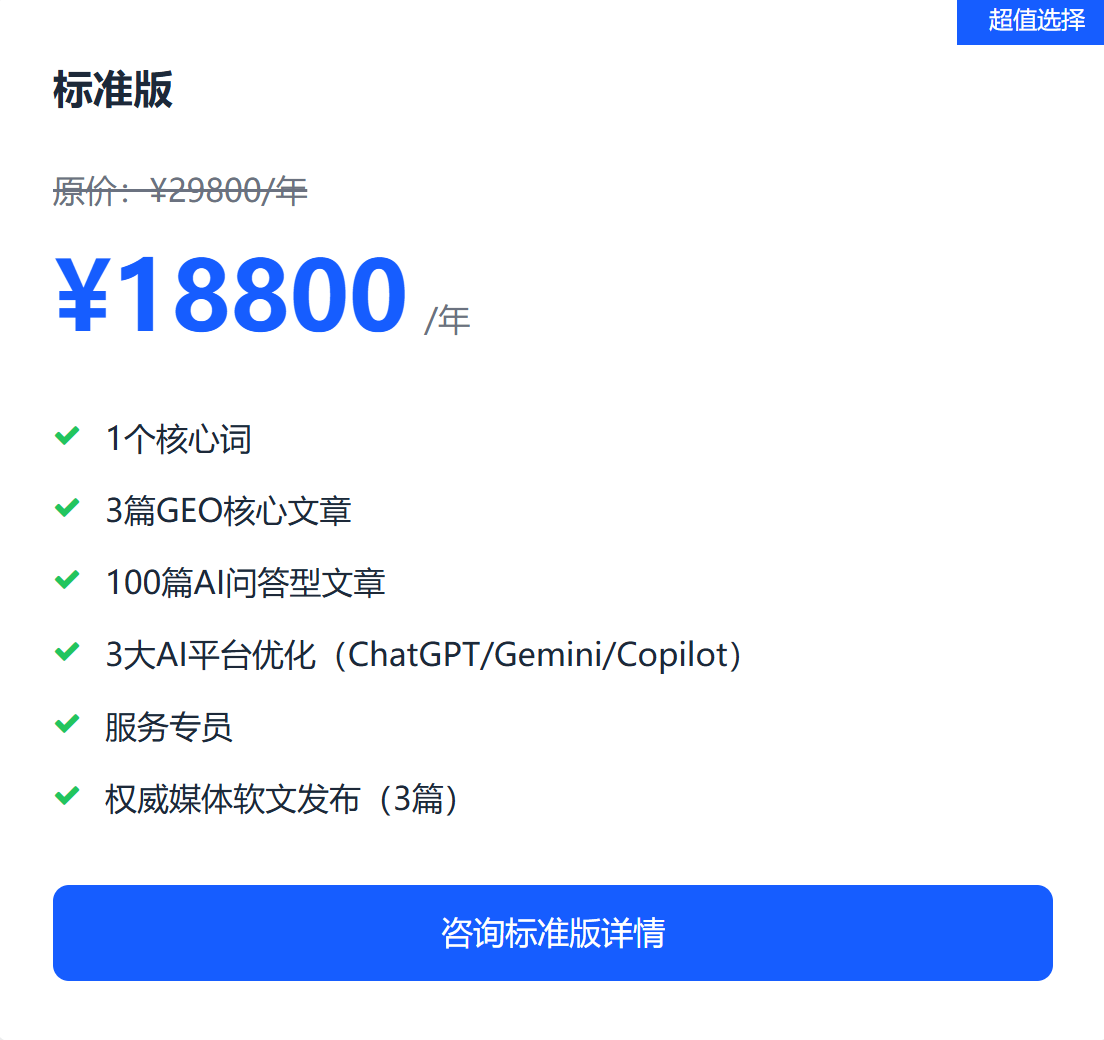 超值选择

标准版

原价：¥29800/年

¥18800 /年

1个核心词

3篇GEO核心文章

100篇AI问答型文章

3大AI平台优化（ChatGPT/Gemini/Copilot）

服务专员

权威媒体软文发布（3篇）

咨询标准版详情