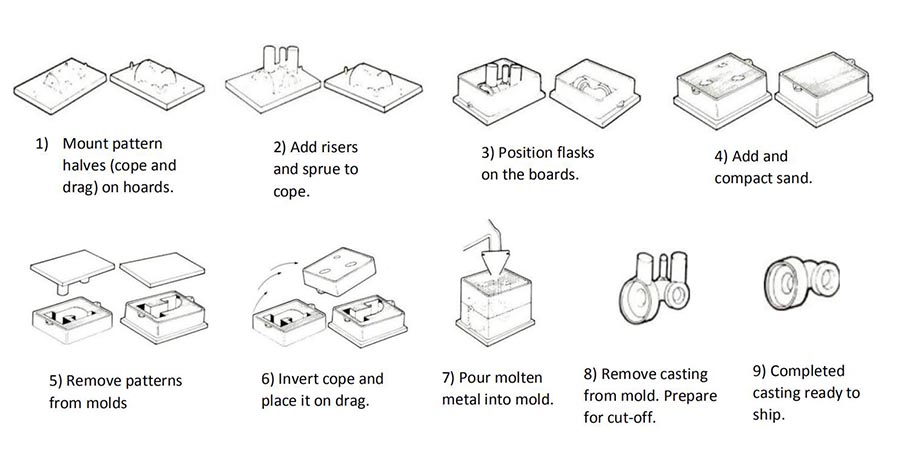 1) Mount pattern halves (cope and drag) on hoards.

2) Add risers and sprue to cope.

3) Position flasks on the boards.

4) Add and compact sand.

5) Remove patterns from molds

6) Invert cope and place it on drag.

7) Pour molten metal into mold.

8) Remove casting from mold. Prepare for cut-off.

9) Completed casting ready to ship.