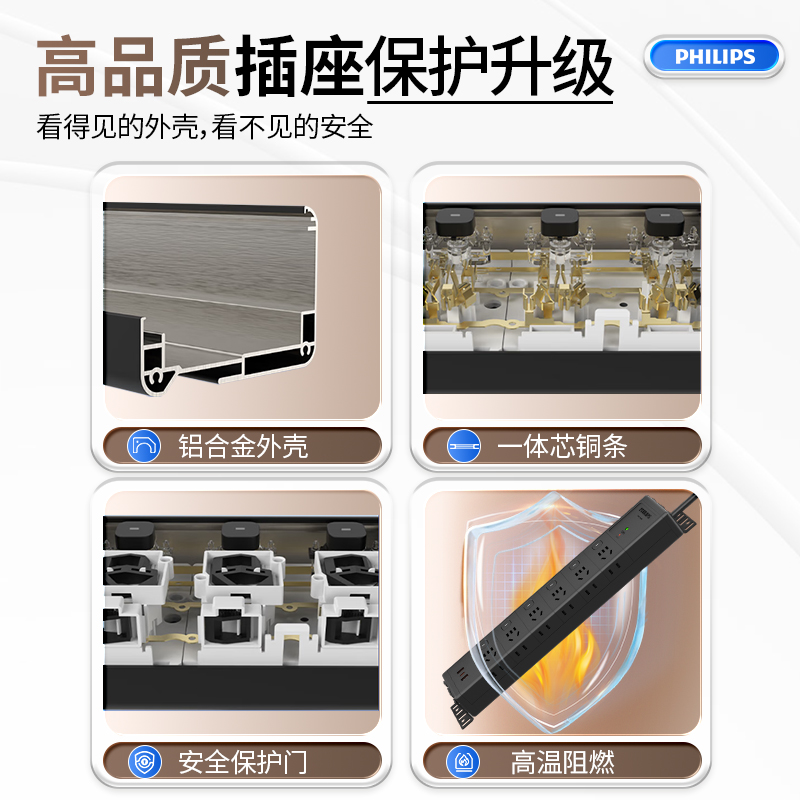 高品质插座保护升级

PHILIPS

看得见的外壳,看不见的安全

铝合金外壳

一体芯铜条

安全保护门

高温阻燃