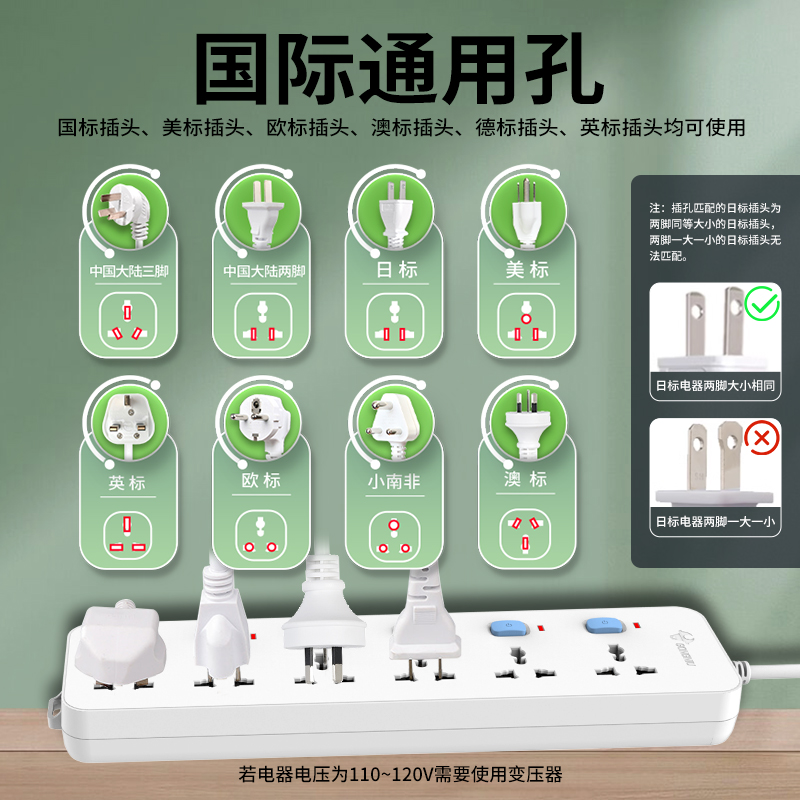 国际通用孔

国标插头、美标插头、欧标插头、澳标插头、德标插头、英标插头均可使用

中国大陆三脚

中国大陆两脚

日标

美标

英标

欧标

小南非

澳标

注：插孔匹配的日标插头为两脚同等大小的日标插头，两脚一大一小的日标插头无法匹配。

日标电器两脚大小相同

日标电器两脚一大一小

若电器电压为110~120V需要使用变压器