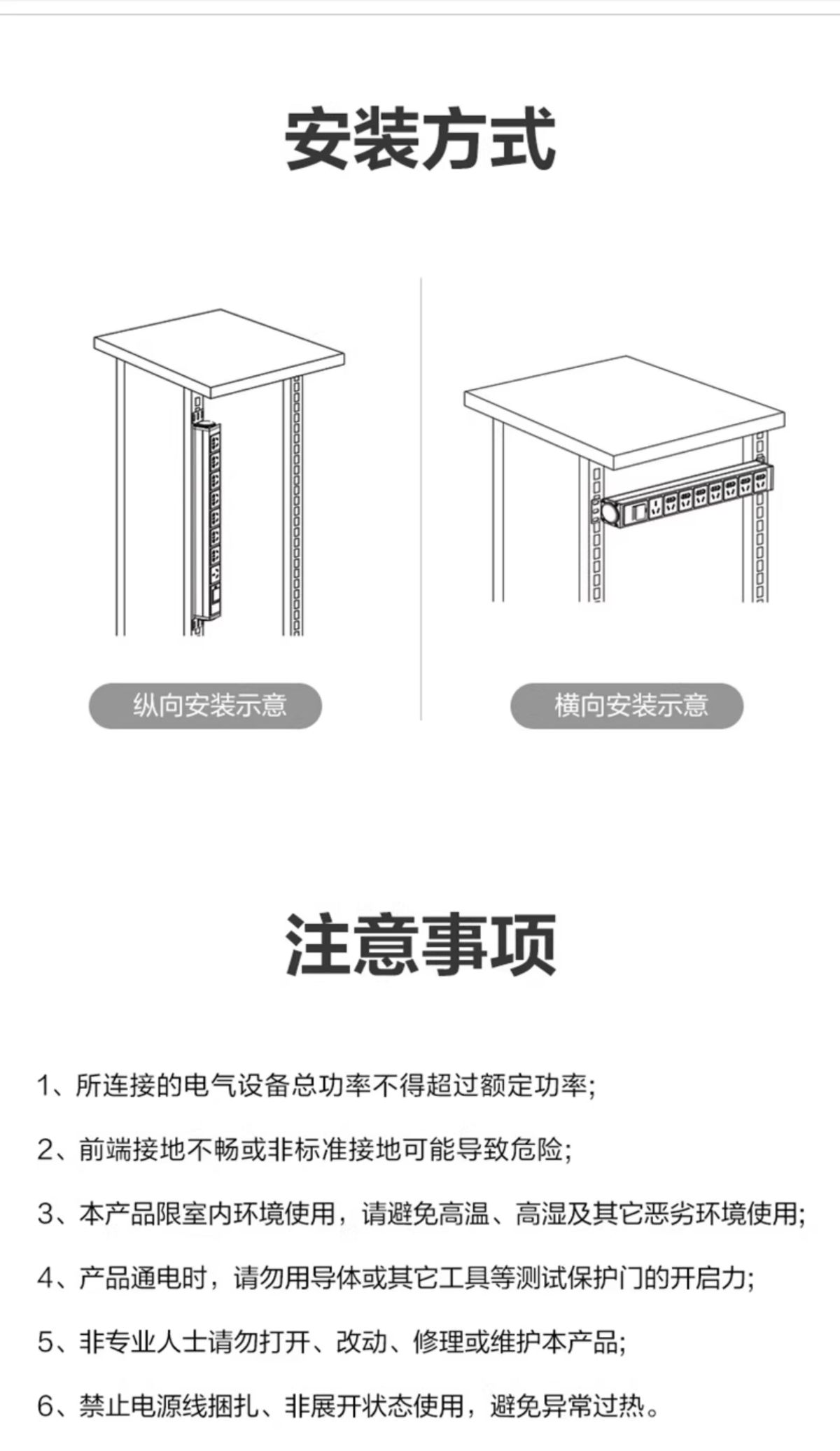 安装方式

纵向安装示意

横向安装示意

注意事项

1、所连接的电气设备总功率不得超过额定功率;

2、前端接地不畅或非标准接地可能导致危险;

3、本产品限室内环境使用，请避免高温、高湿及其它恶劣环境使用;

4、产品通电时，请勿用导体或其它工具等测试保护门的开启力;

5、非专业人士请勿打开、改动、修理或维护本产品;

6、禁止电源线捆扎、非展开状态使用，避免异常过热。