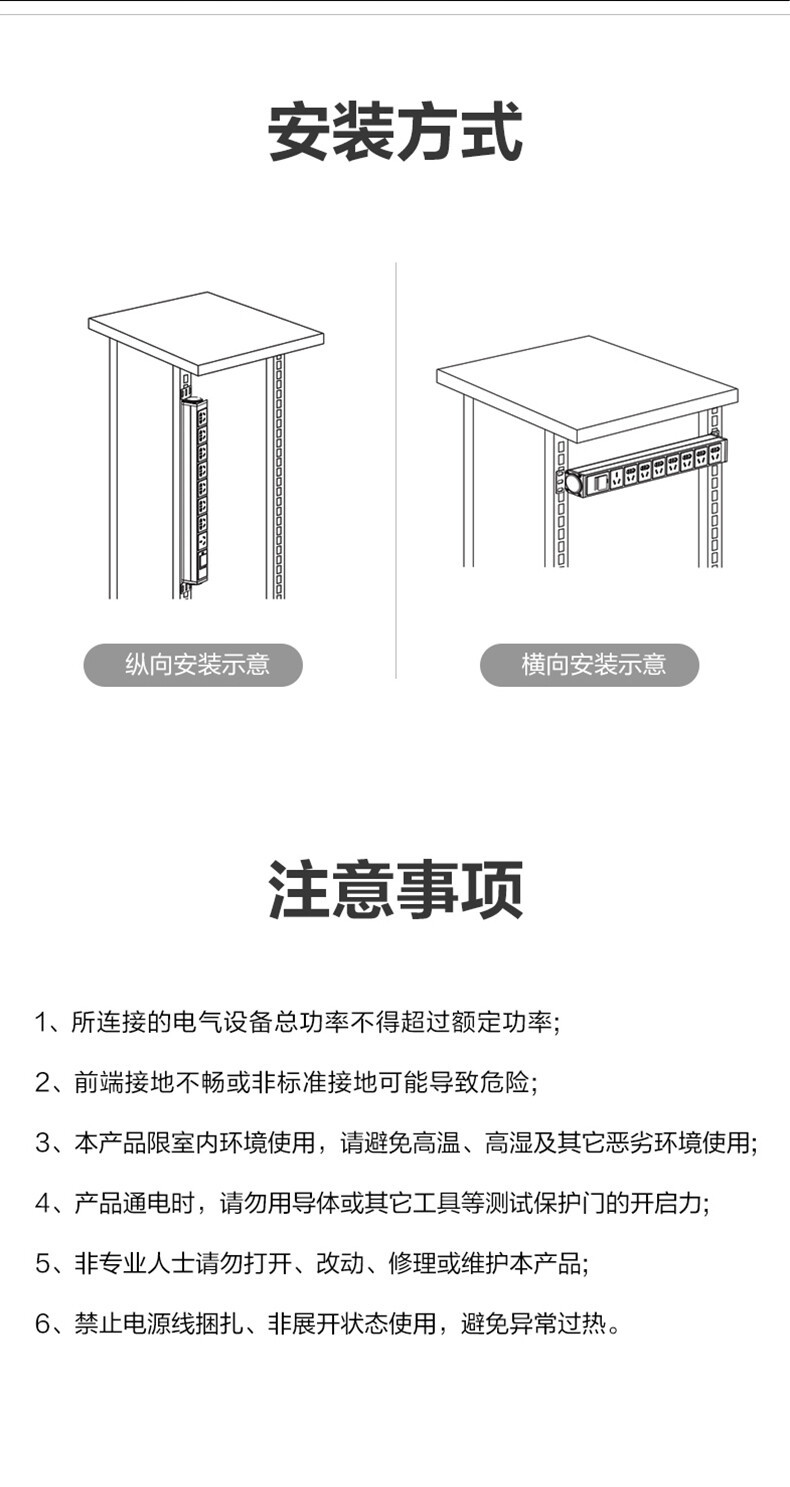 安装方式

纵向安装示意

横向安装示意

注意事项

1、所连接的电气设备总功率不得超过额定功率;

2、前端接地不畅或非标准接地可能导致危险;

3、本产品限室内环境使用，请避免高温、高湿及其它恶劣环境使用;

4、产品通电时，请勿用导体或其它工具等测试保护门的开启力;

5、非专业人士请勿打开、改动、修理或维护本产品;

6、禁止电源线捆扎、非展开状态使用，避免异常过热。