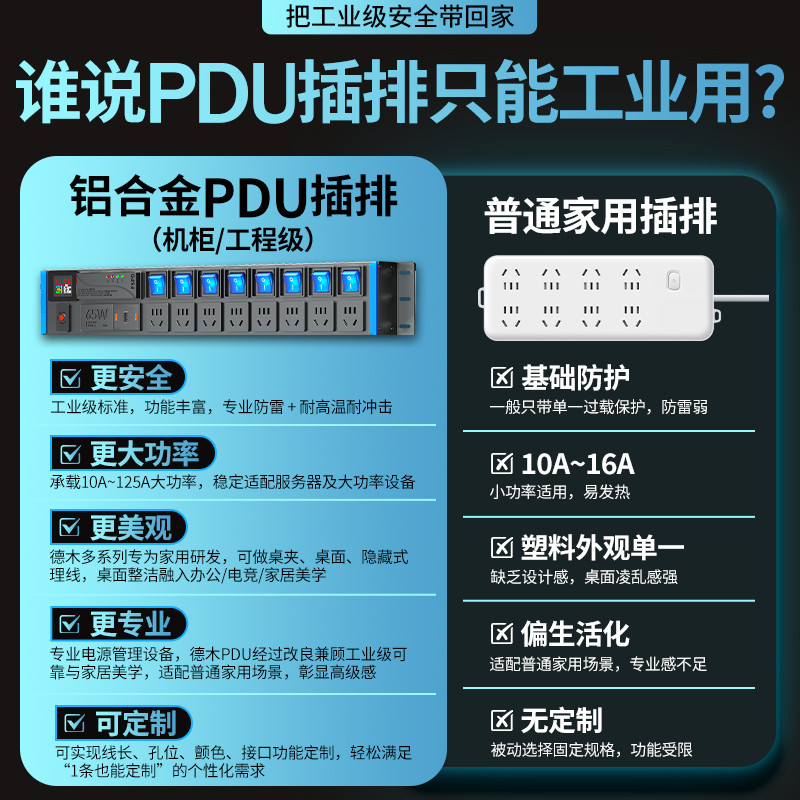 把工业级安全带回家

谁说PDU插排只能工业用?

铝合金PDU插排
(机柜/工程级)

65W

更安全
工业级标准，功能丰富，专业防雷+耐高温耐冲击

更大功率
承载10A~125A大功率，稳定适配服务器及大功率设备

更美观
德木多系列专为家用研发，可做桌夹、桌面、隐藏式理线，桌面整洁融入办公/电竞/家居美学

更专业
专业电源管理设备，德木PDU经过改良兼顾工业级可靠与家居美学，适配普通家用场景，彰显高级感

可定制
可实现线长、孔位、颜色、接口功能定制，轻松满足“1条也能定制”的个性化需求

普通家用插排

基础防护
一般只带单一过载保护，防雷弱

10A~16A
小功率适用，易发热

塑料外观单一
缺乏设计感，桌面凌乱感强

偏生活化
适配普通家用场景，专业感不足

无定制
被动选择固定规格，功能受限