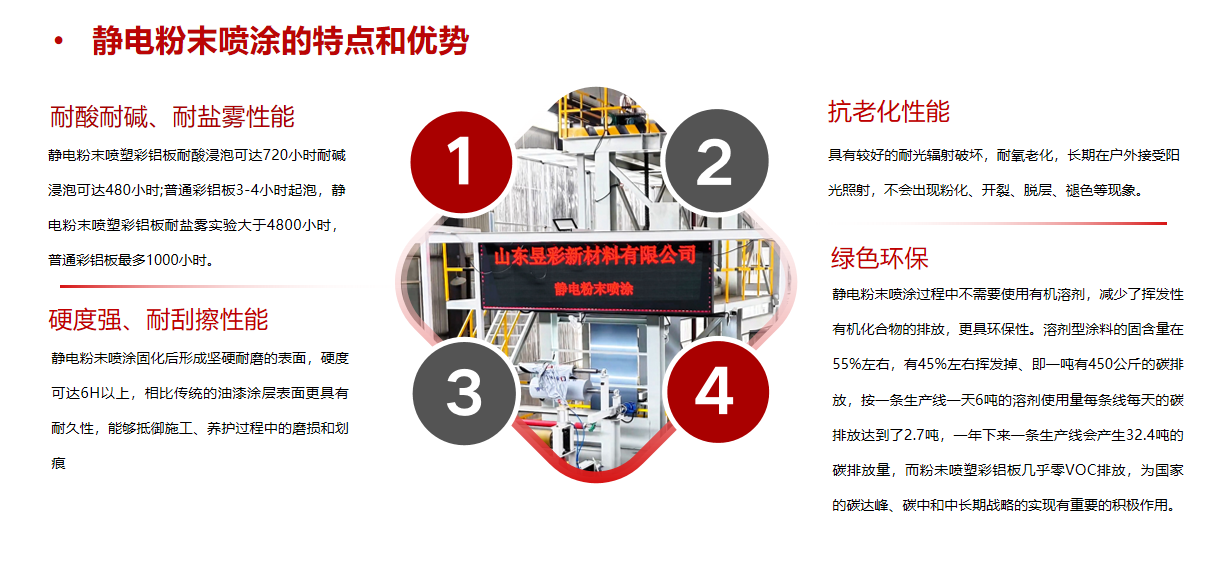 • 静电粉末喷涂的特点和优势

耐酸耐碱、耐盐雾性能

静电粉末喷塑彩铝板耐酸浸泡可达720小时耐碱浸泡可达480小时;普通彩铝板3-4小时起泡，静电粉末喷塑彩铝板耐盐雾实验大于4800小时，普通彩铝板最多1000小时。

硬度强、耐刮擦性能

静电粉末喷涂固化后形成坚硬耐磨的表面，硬度可达6H以上，相比传统的油漆涂层表面更具有耐久性，能够抵御施工、养护过程中的磨损和划痕

1

2

山东昱彩新材料有限公司

静电粉末喷涂

3

4

抗老化性能

具有较好的耐光辐射破坏，耐氧老化，长期在户外接受阳光照射，不会出现粉化、开裂、脱层、褪色等现象。

绿色环保

静电粉末喷涂过程中不需要使用有机溶剂，减少了挥发性有机化合物的排放，更具环保性。溶剂型涂料的固含量在55%左右，有45%左右挥发掉、即一吨有450公斤的碳排放，按一条生产线一天6吨的溶剂使用量每条线每天的碳排放达到了2.7吨，一年下来一条生产线会产生32.4吨的碳排放量，而粉末喷塑彩铝板几乎零VOC排放，为国家的碳达峰、碳中和中长期战略的实现有重要的积极作用。