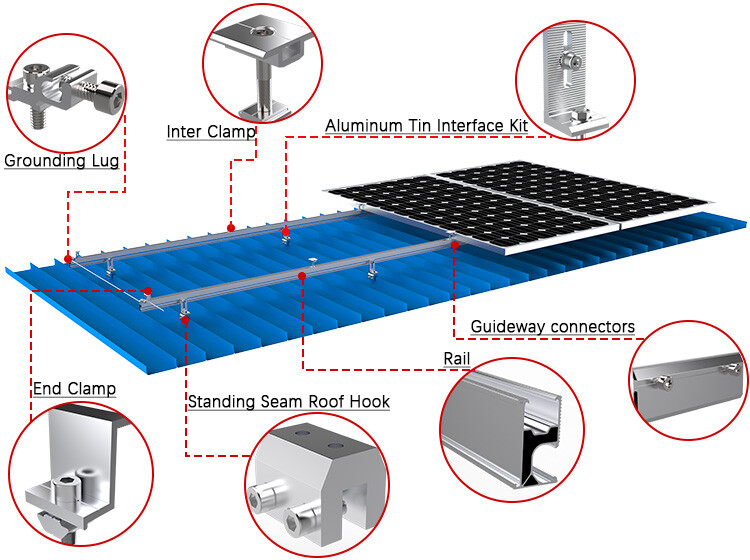 Grounding Lug

Inter Clamp

Aluminum Tin Interface Kit

Guideway connectors

Rail

End Clamp

Standing Seam Roof Hook