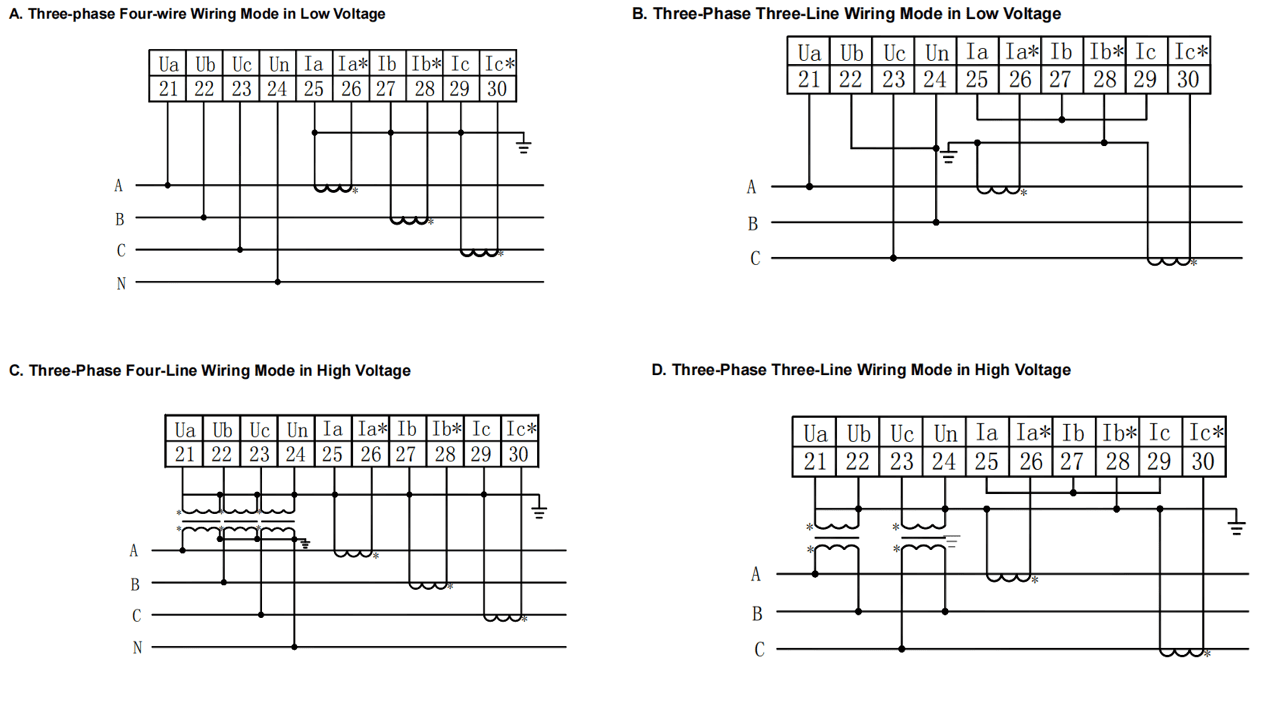 A. Three-phase Four-wire Wiring Mode in Low Voltage

| Ua | Ub | Uc | Un | Ia | Ia* | Ib | Ib* | Ic | Ic* |
|---|---|---|---|---|---|---|---|---|---|
| 21 | 22 | 23 | 24 | 25 | 26 | 27 | 28 | 29 | 30 |

A
B
C
N

B. Three-Phase Three-Line Wiring Mode in Low Voltage

| Ua | Ub | Uc | Un | Ia | Ia* | Ib | Ib* | Ic | Ic* |
|---|---|---|---|---|---|---|---|---|---|
| 21 | 22 | 23 | 24 | 25 | 26 | 27 | 28 | 29 | 30 |

A
B
C

C. Three-Phase Four-Line Wiring Mode in High Voltage

| Ua | Ub | Uc | Un | Ia | Ia* | Ib | Ib* | Ic | Ic* |
|---|---|---|---|---|---|---|---|---|---|
| 21 | 22 | 23 | 24 | 25 | 26 | 27 | 28 | 29 | 30 |

A
B
C
N

D. Three-Phase Three-Line Wiring Mode in High Voltage

| Ua | Ub | Uc | Un | Ia | Ia* | Ib | Ib* | Ic | Ic* |
|---|---|---|---|---|---|---|---|---|---|
| 21 | 22 | 23 | 24 | 25 | 26 | 27 | 28 | 29 | 30 |

A
B
C