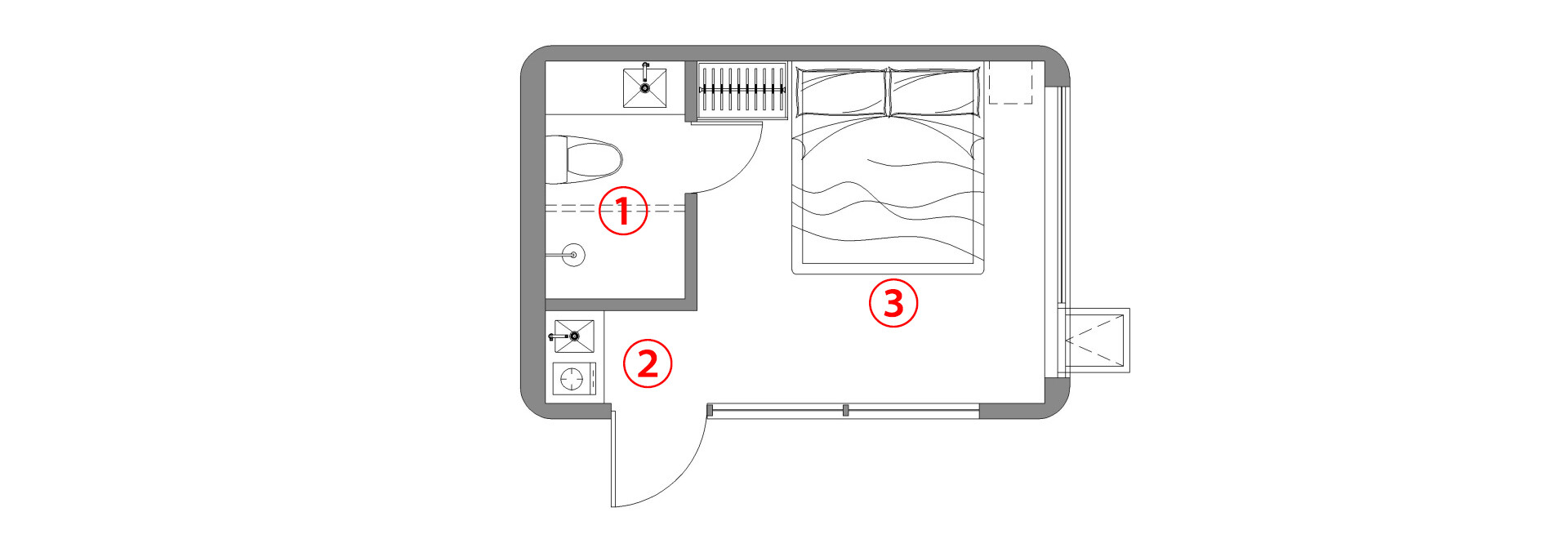 1
2
3