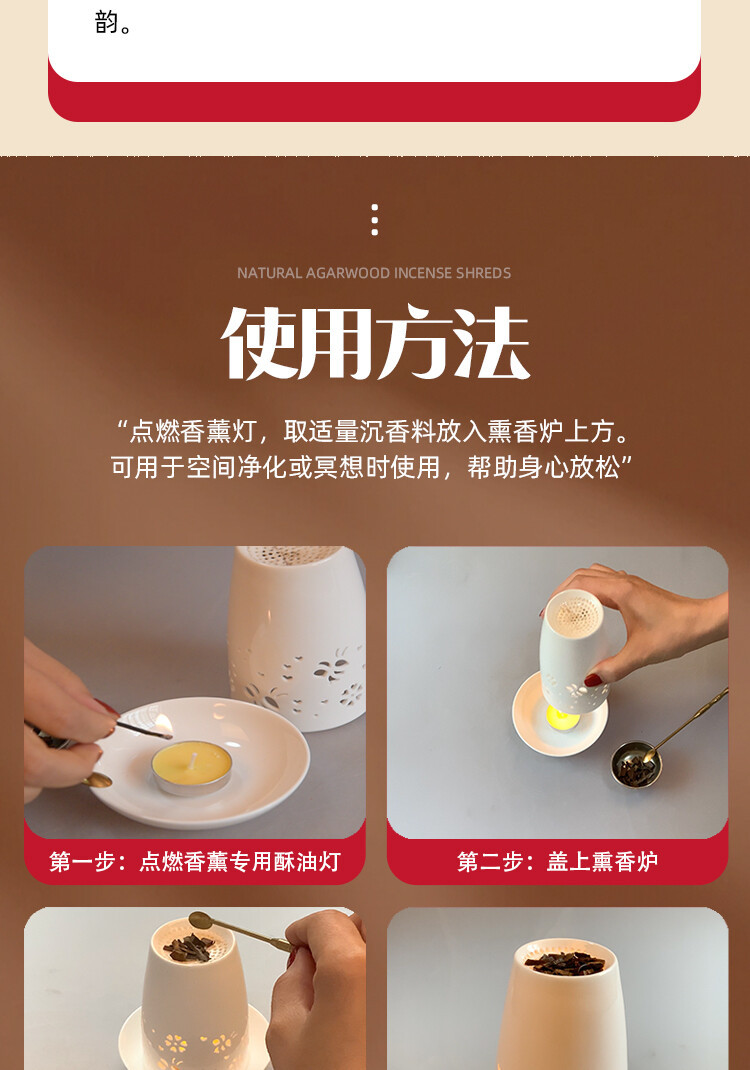 韵。

NATURAL AGARWOOD INCENSE SHREDS

使用方法

“点燃香薰灯，取适量沉香料放入熏香炉上方。可用于空间净化或冥想时使用，帮助身心放松”

第一步：点燃香薰专用酥油灯

第二步：盖上熏香炉