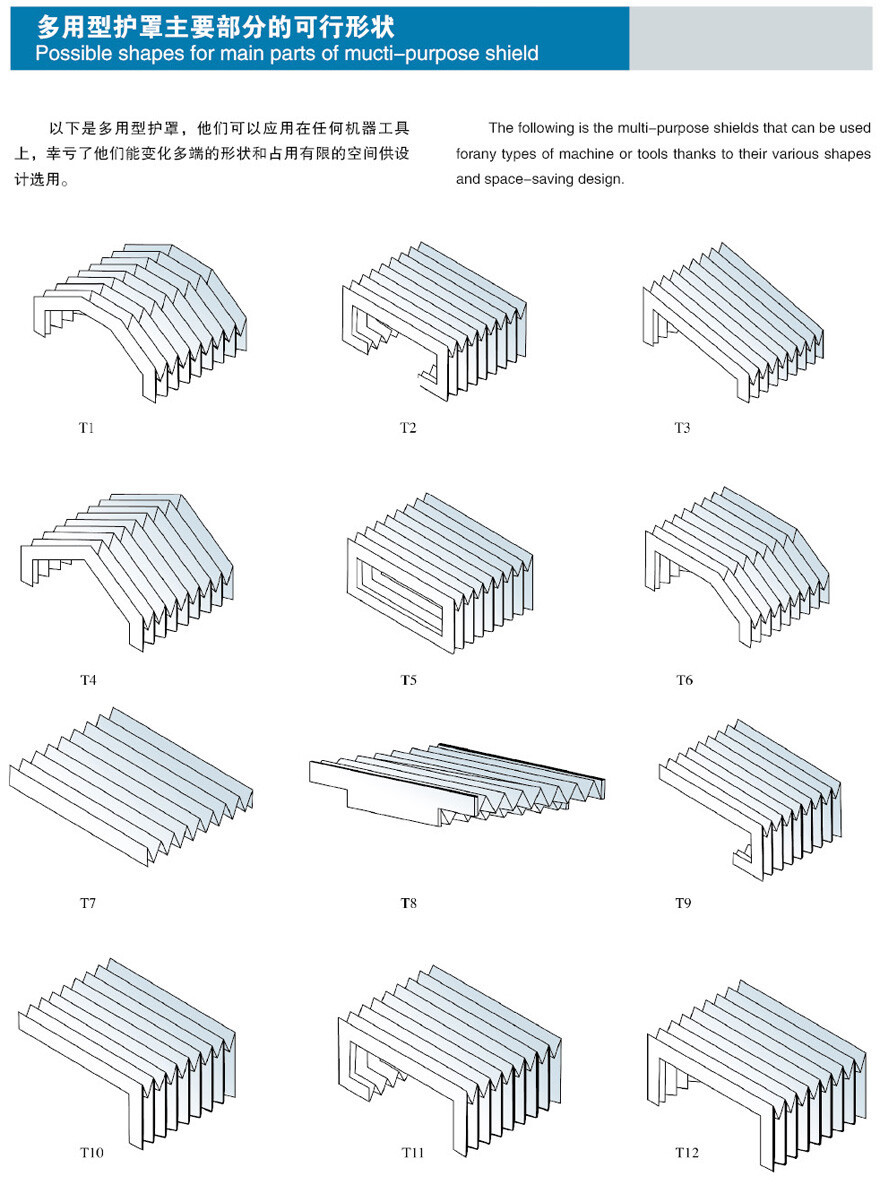 多用型护罩主要部分的可行形状
Possible shapes for main parts of mucti-purpose shield

以下是多用型护罩，他们可以应用在任何机器工具上，幸亏了他们能变化多端的形状和占用有限的空间供设计选用。

The following is the multi-purpose shields that can be used forany types of machine or tools thanks to their various shapes and space-saving design.

T1

T2

T3

T4

T5

T6

T7

T8

T9

T10

T11

T12