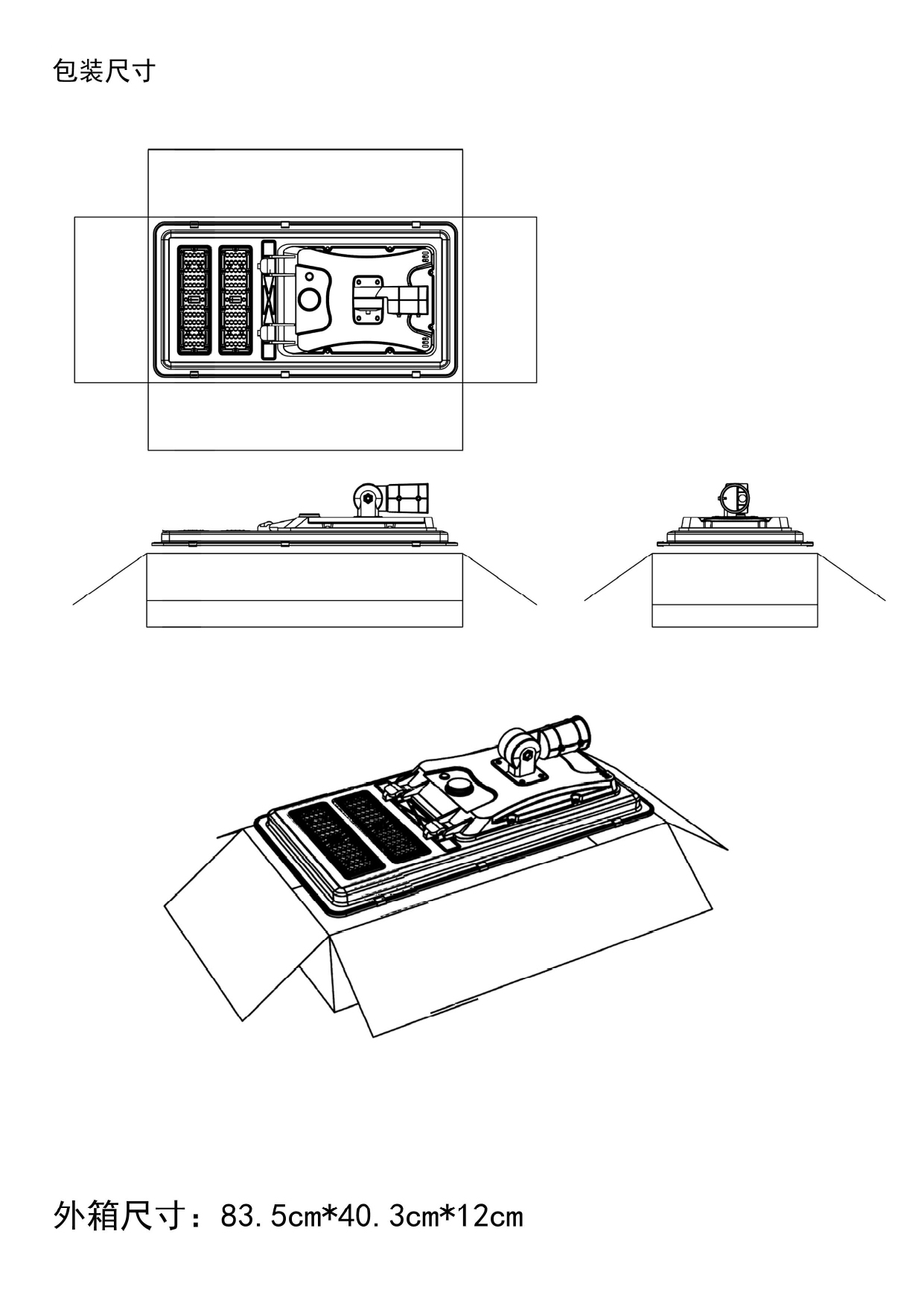 包装尺寸

外箱尺寸：83.5cm*40.3cm*12cm