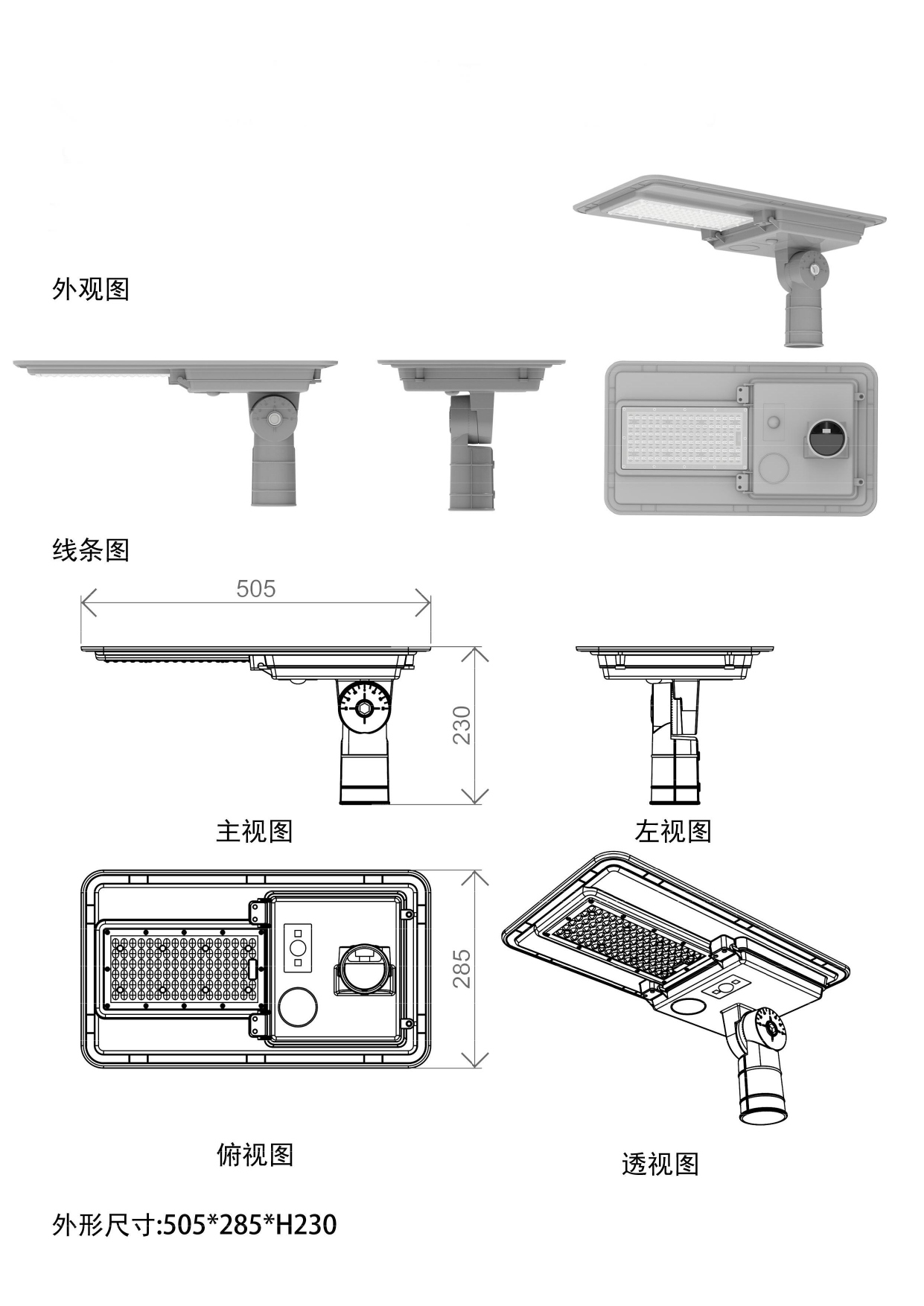 外观图

线条图

505

230

主视图

左视图

285

俯视图

透视图

外形尺寸:505*285*H230