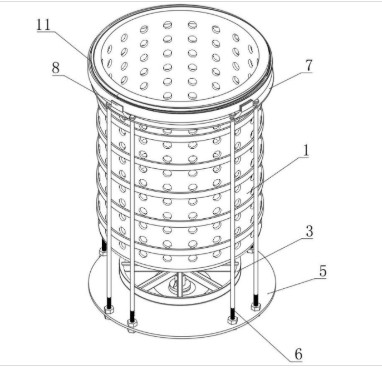 11
8
7
1
3
5
6