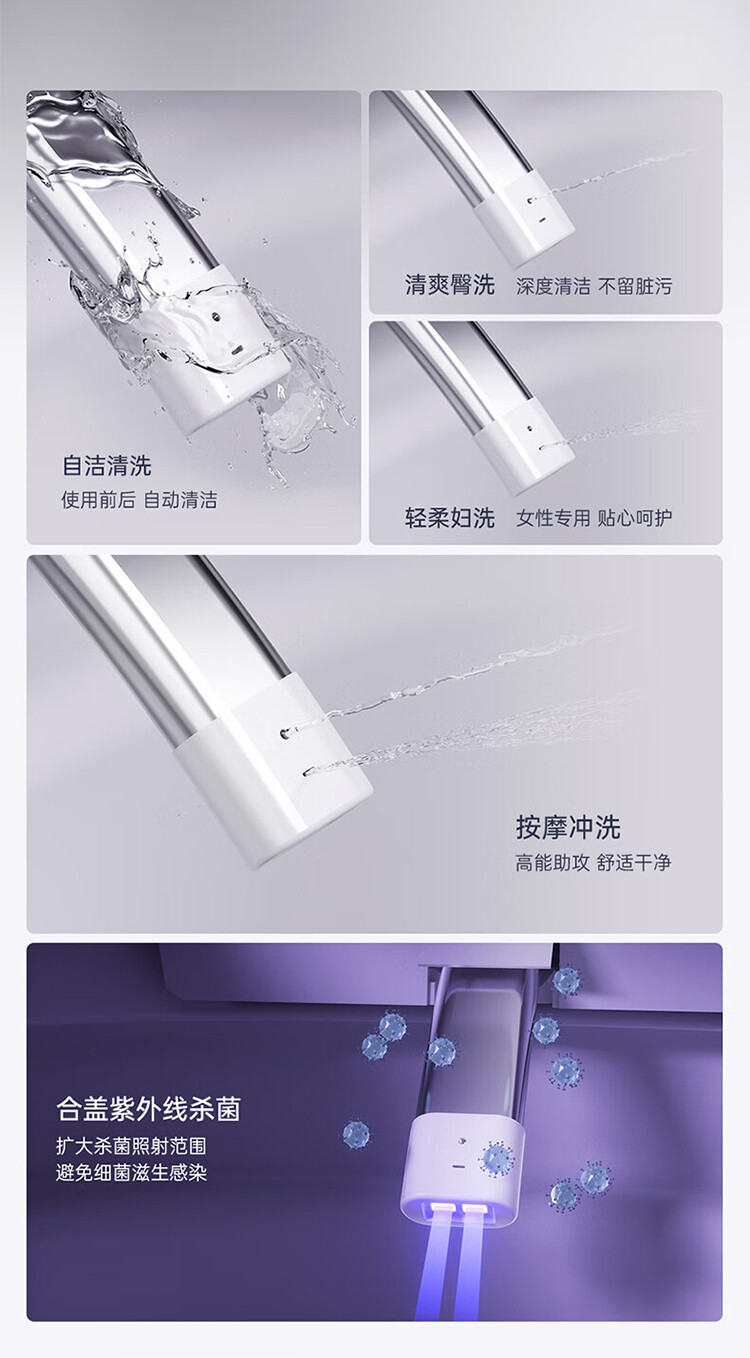 自洁清洗
使用前后 自动清洁

清爽臀洗 深度清洁 不留脏污

轻柔妇洗 女性专用 贴心呵护

按摩冲洗
高能助攻 舒适干净

合盖紫外线杀菌
扩大杀菌照射范围
避免细菌滋生感染