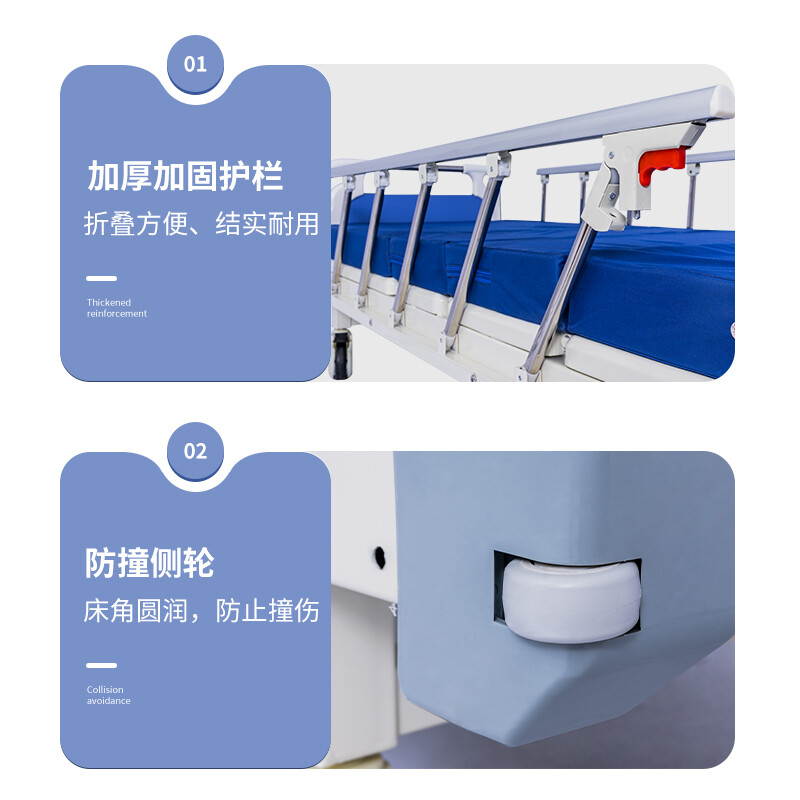 01

加厚加固护栏

折叠方便、结实耐用

Thickened reinforcement

02

防撞侧轮

床角圆润，防止撞伤

Collision avoidance