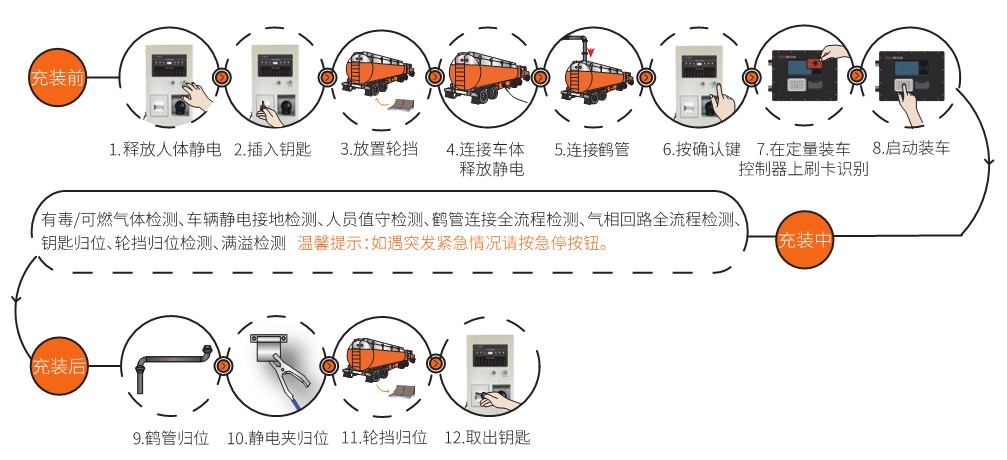 充装前

1.释放人体静电 2.插入钥匙 3.放置轮挡 4.连接车体释放静电 5.连接鹤管 6.按确认键 7.在定量装车控制器上刷卡识别 8.启动装车

有毒/可燃气体检测、车辆静电接地检测、人员值守检测、鹤管连接全流程检测、气相回路全流程检测、钥匙归位、轮挡归位检测、满溢检测 温馨提示：如遇突发紧急情况请按急停按钮。

充装中

充装后

9.鹤管归位 10.静电夹归位 11.轮挡归位 12.取出钥匙