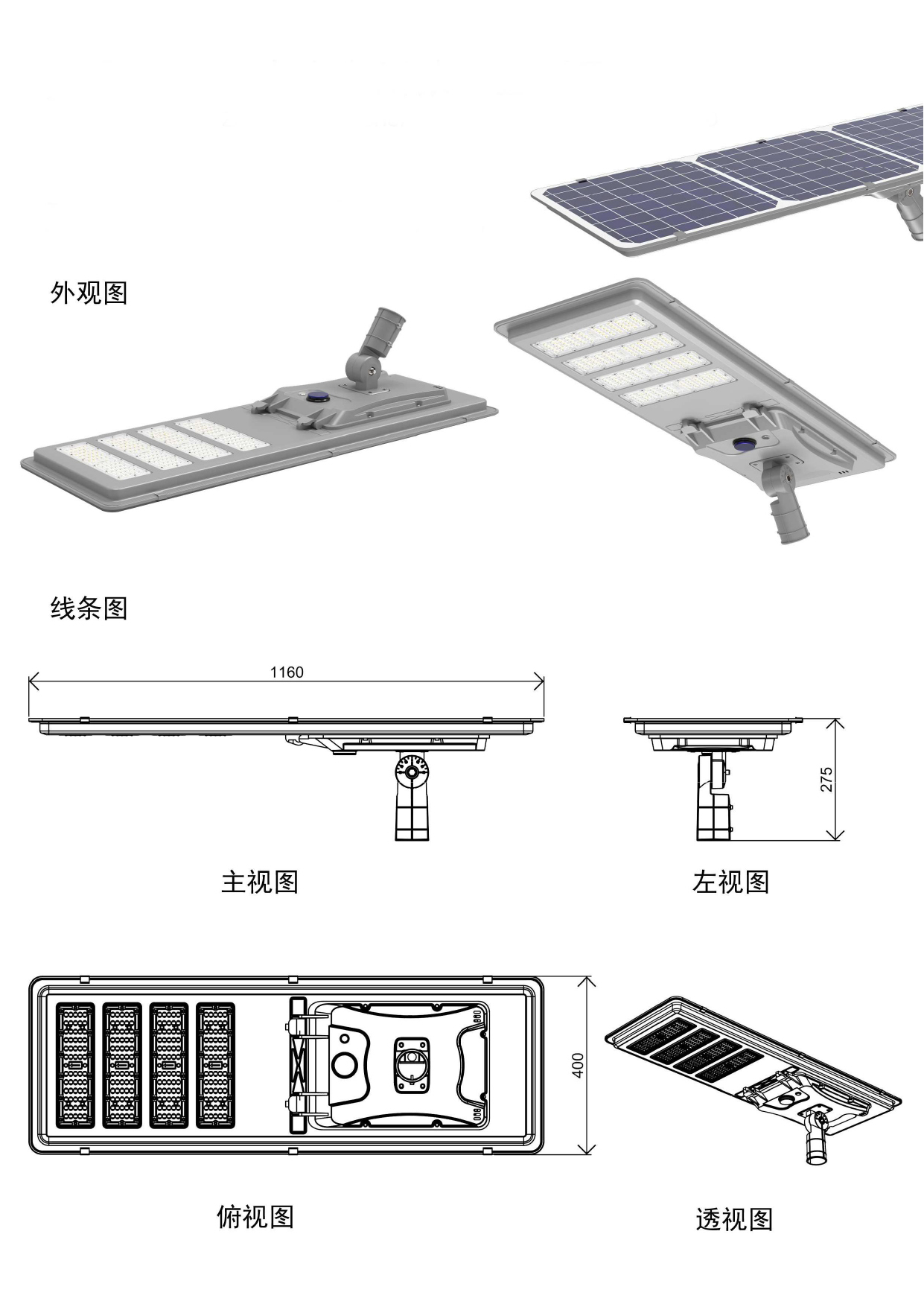 外观图

线条图

1160

275

主视图

左视图

400

俯视图

透视图