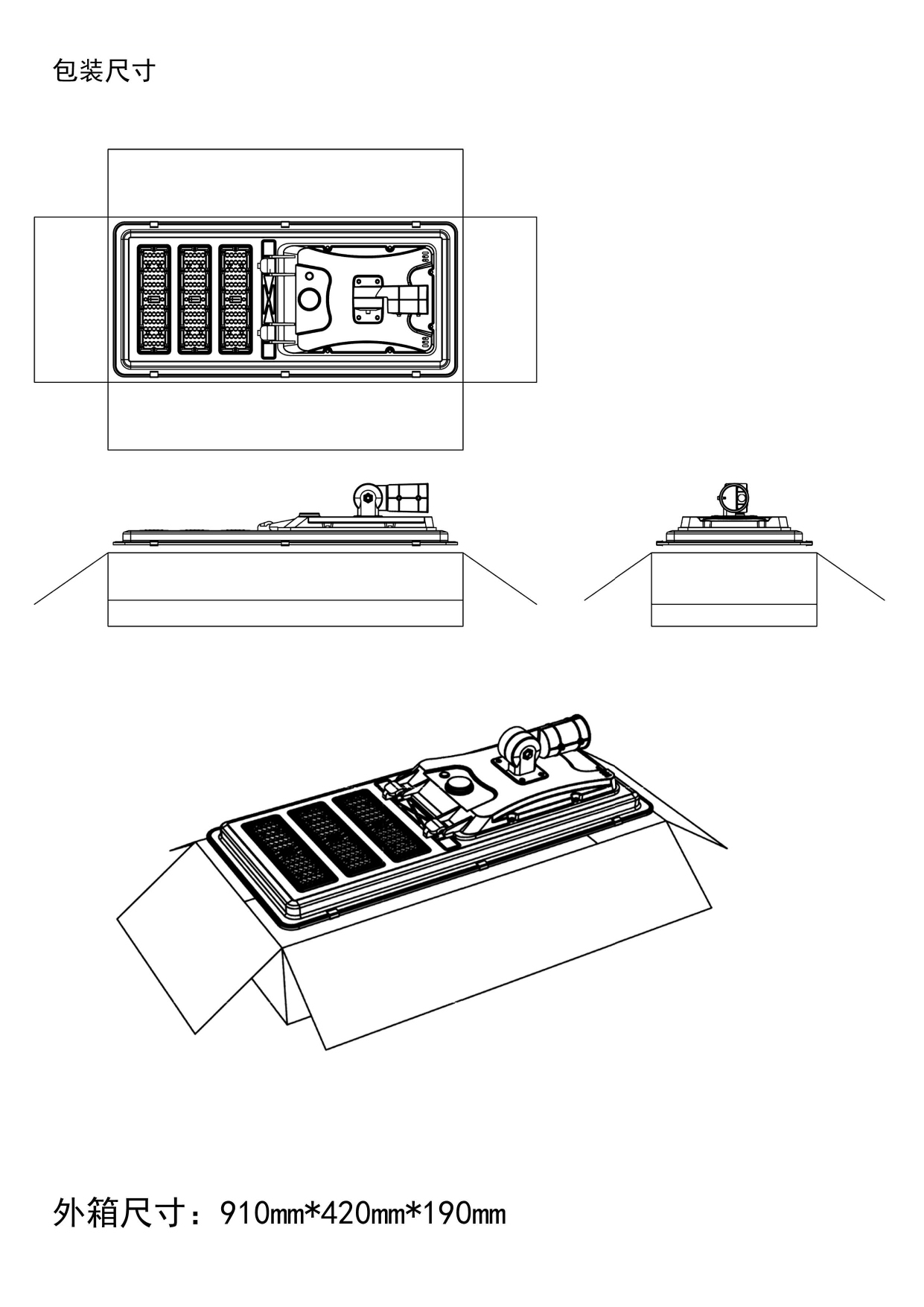 包装尺寸

外箱尺寸：910mm*420mm*190mm