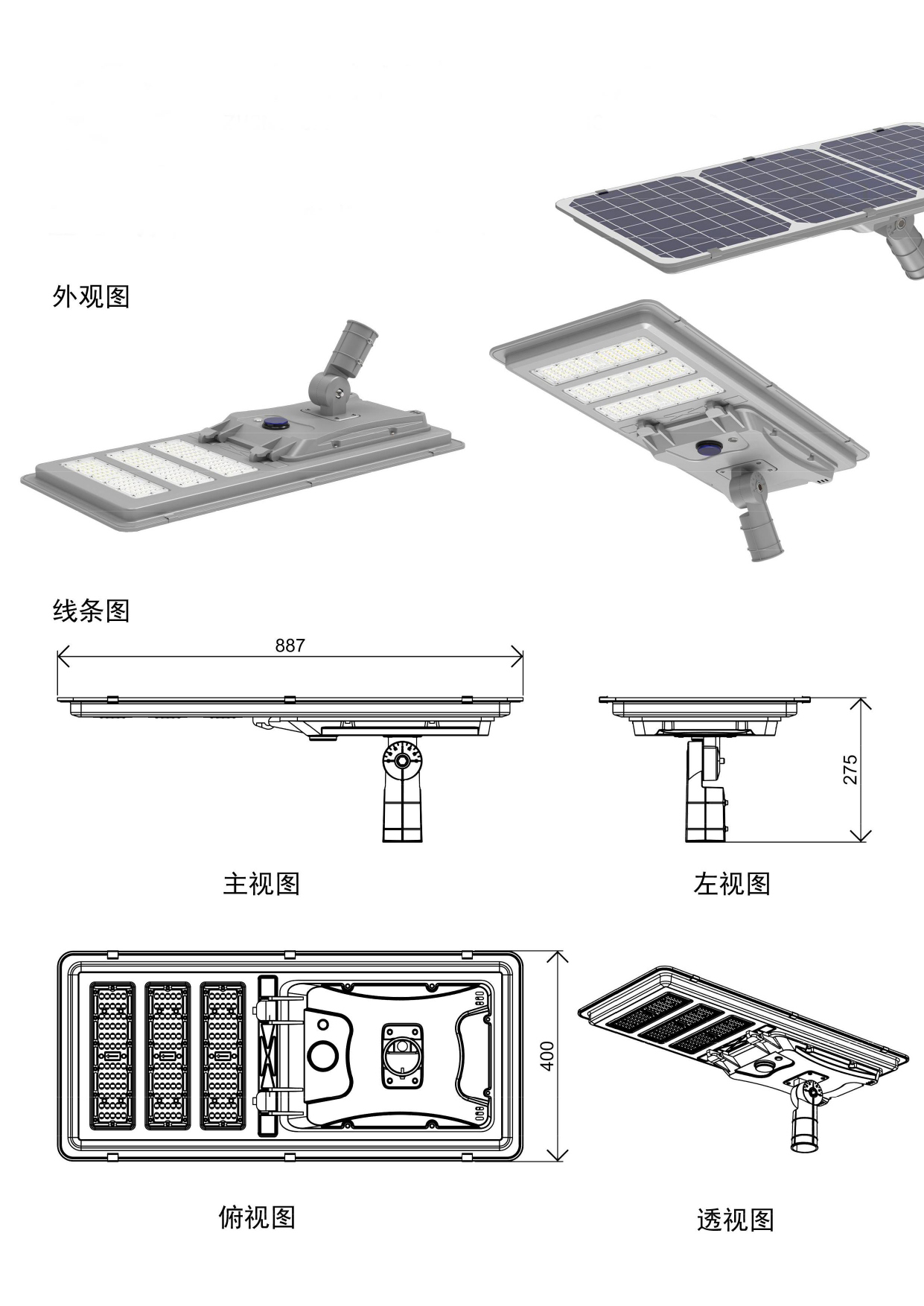 外观图

线条图

887

275

主视图

左视图

400

俯视图

透视图