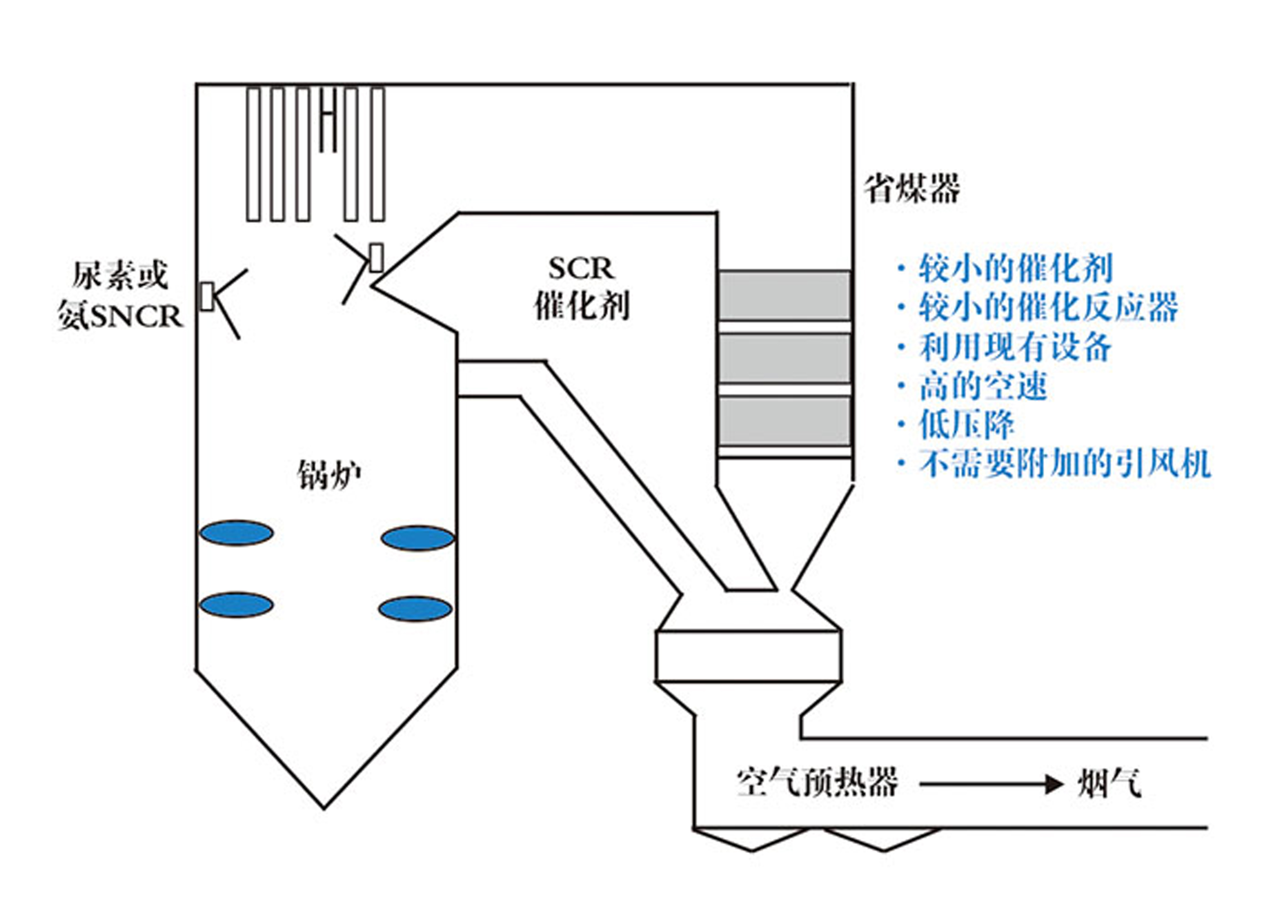 省煤器

尿素或
氨SNCR

SCR
催化剂

· 较小的催化剂
· 较小的催化反应器
· 利用现有设备
· 高的空速
· 低压降
· 不需要附加的引风机

锅炉

空气预热器

烟气