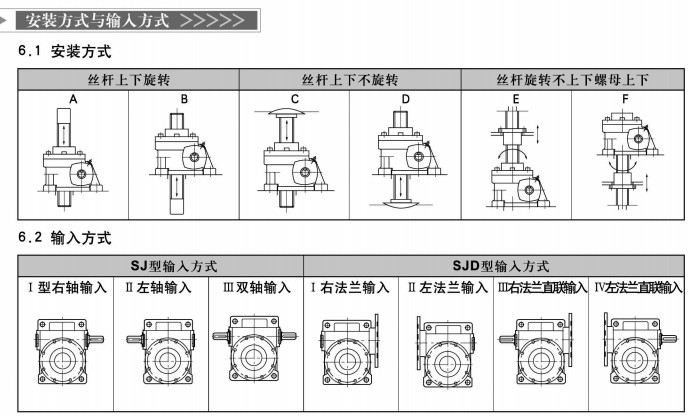 安装方式与输入方式 >>>>>>

6.1 安装方式

| 丝杆上下旋转 | | 丝杆上下不旋转 | | 丝杆旋转不上下螺母上下 | |
|---|---|---|---|---|---|
| A | B | C | D | E | F |

6.2 输入方式

| SJ型输入方式 | | | SJD型输入方式 | | | |
|---|---|---|---|---|---|---|
| Ⅰ型右轴输入 | Ⅱ左轴输入 | Ⅲ双轴输入 | Ⅰ右法兰输入 | Ⅱ左法兰输入 | Ⅲ右法兰直联输入 | Ⅳ左法兰直联输入 |