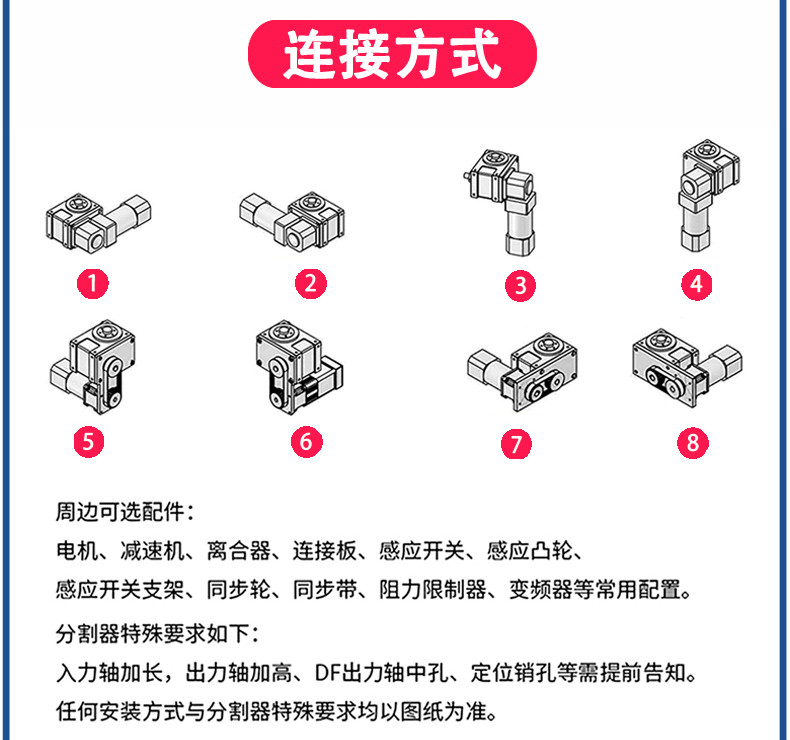 连接方式

1

2

3

4

5

6

7

8

周边可选配件：

电机、减速机、离合器、连接板、感应开关、感应凸轮、感应开关支架、同步轮、同步带、阻力限制器、变频器等常用配置。

分割器特殊要求如下：

入力轴加长，出力轴加高、DF出力轴中孔、定位销孔等需提前告知。

任何安装方式与分割器特殊要求均以图纸为准。