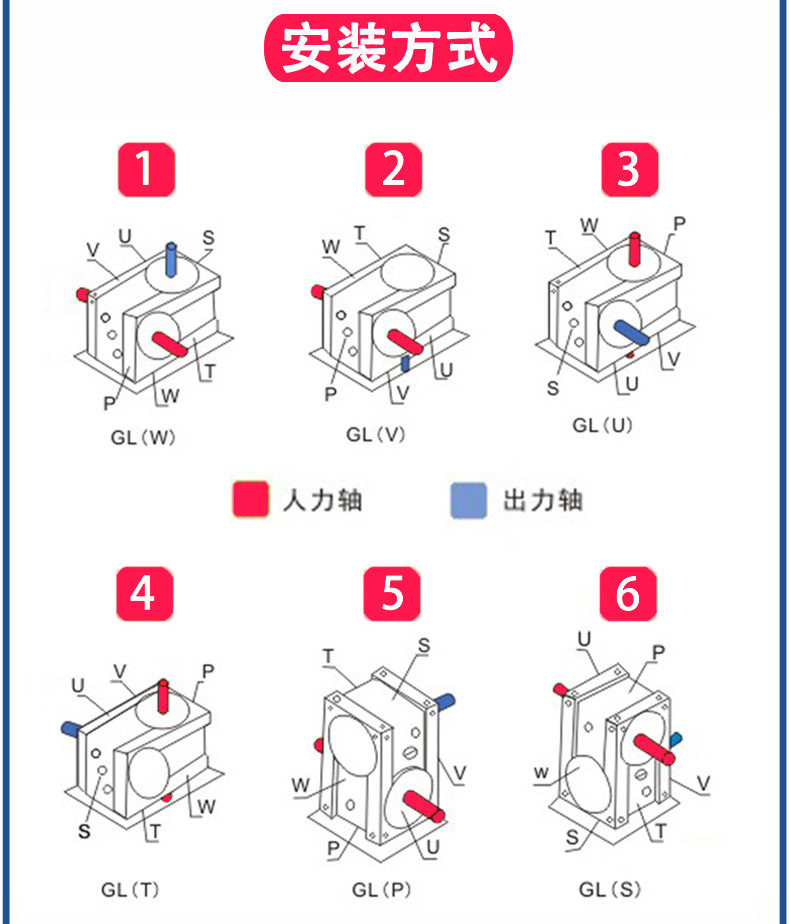 安装方式

1

V U S

P W T

GL（W）

2

W T S

P V U

GL（V）

3

T W P

S U V

GL（U）

人力轴 出力轴

4

U V P

S T W

GL（T）

5

T S

W V

P U

GL（P）

6

U P

w V

S T

GL（S）