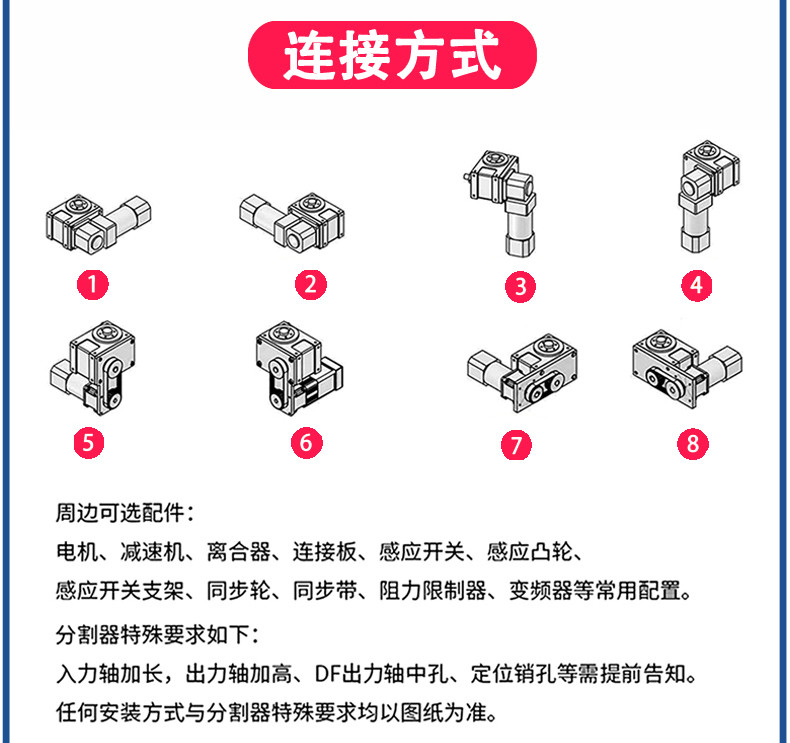 连接方式

1

2

3

4

5

6

7

8

周边可选配件：

电机、减速机、离合器、连接板、感应开关、感应凸轮、感应开关支架、同步轮、同步带、阻力限制器、变频器等常用配置。

分割器特殊要求如下：

入力轴加长，出力轴加高、DF出力轴中孔、定位销孔等需提前告知。

任何安装方式与分割器特殊要求均以图纸为准。