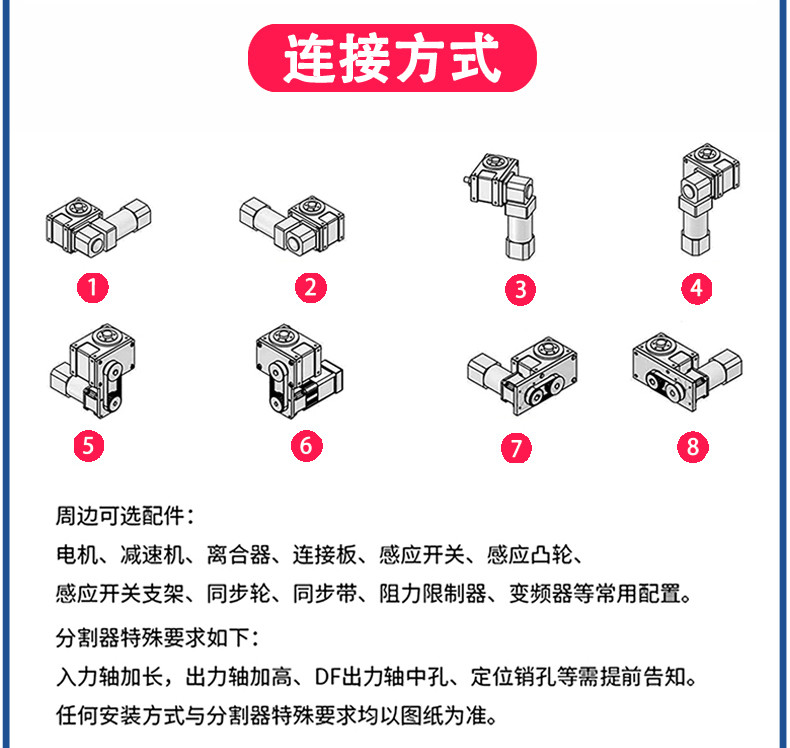 连接方式

1

2

3

4

5

6

7

8

周边可选配件：

电机、减速机、离合器、连接板、感应开关、感应凸轮、感应开关支架、同步轮、同步带、阻力限制器、变频器等常用配置。

分割器特殊要求如下：

入力轴加长，出力轴加高、DF出力轴中孔、定位销孔等需提前告知。

任何安装方式与分割器特殊要求均以图纸为准。