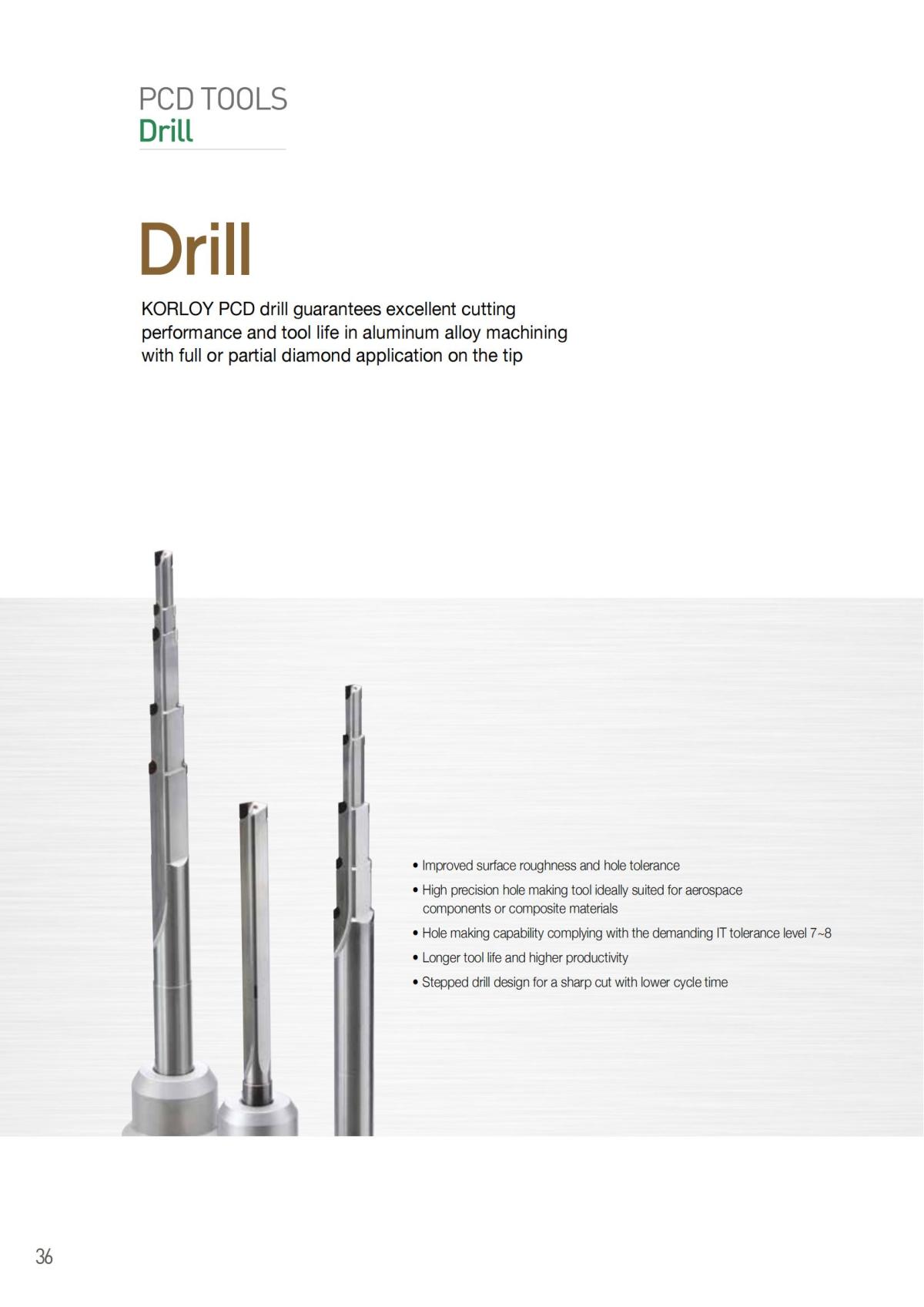 PCD TOOLS
Drill

Drill

KORLOY PCD drill guarantees excellent cutting performance and tool life in aluminum alloy machining with full or partial diamond application on the tip

• Improved surface roughness and hole tolerance
• High precision hole making tool ideally suited for aerospace components or composite materials
• Hole making capability complying with the demanding IT tolerance level 7~8
• Longer tool life and higher productivity
• Stepped drill design for a sharp cut with lower cycle time

36