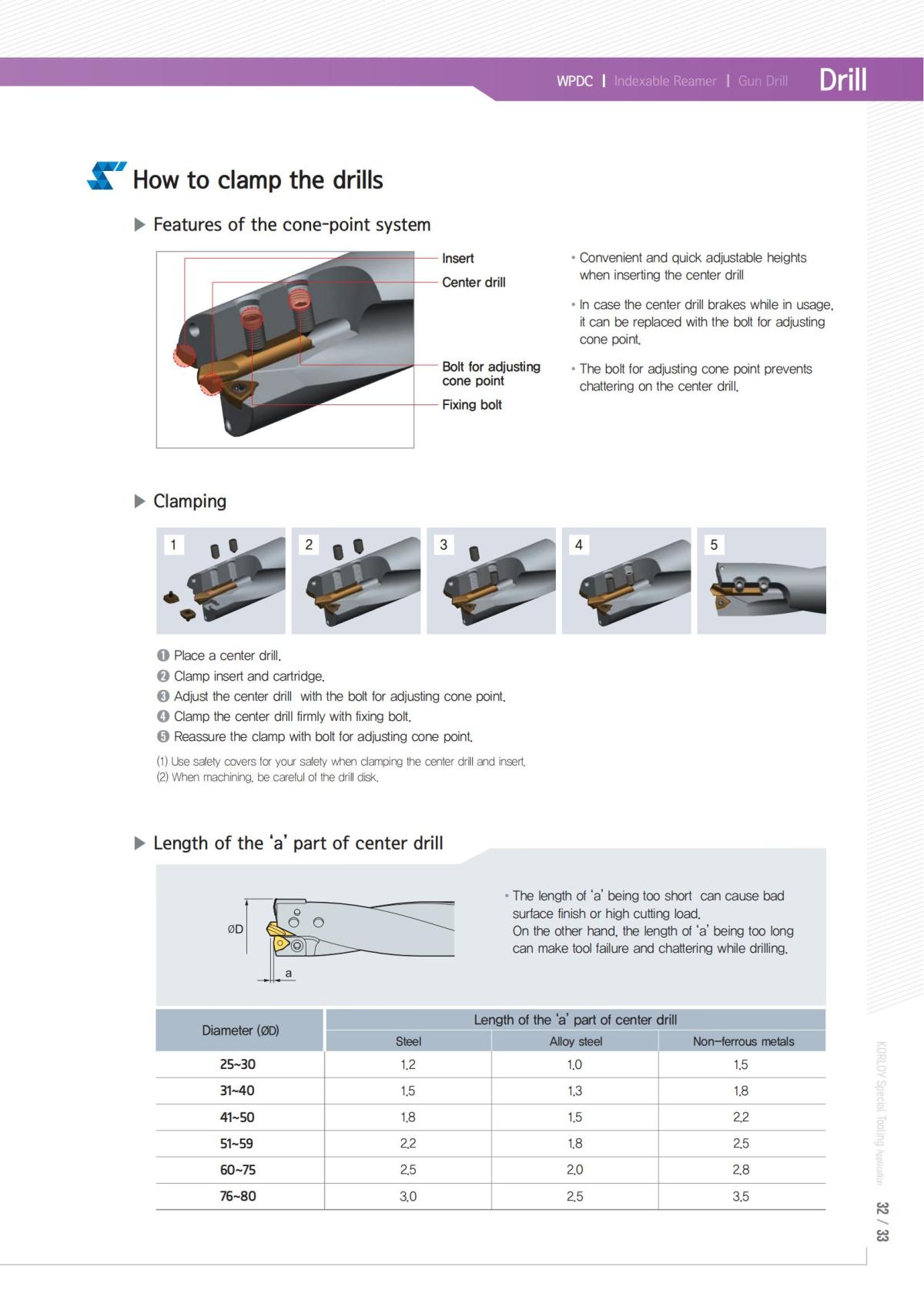 WPDC | Indexable Reamer | Gun Drill Drill

How to clamp the drills

▶ Features of the cone-point system

Insert
Center drill
Bolt for adjusting cone point
Fixing bolt

• Convenient and quick adjustable heights when inserting the center drill

• In case the center drill brakes while in usage, it can be replaced with the bolt for adjusting cone point.

• The bolt for adjusting cone point prevents chattering on the center drill.

▶ Clamping

1 2 3 4 5

❶ Place a center drill.
❷ Clamp insert and cartridge.
❸ Adjust the center drill with the bolt for adjusting cone point.
❹ Clamp the center drill firmly with fixing bolt.
❺ Reassure the clamp with bolt for adjusting cone point.

(1) Use safety covers for your safety when clamping the center drill and insert.
(2) When machining, be careful of the drill disk.

▶ Length of the 'a' part of center drill

ØD
a

• The length of 'a' being too short can cause bad surface finish or high cutting load.
On the other hand, the length of 'a' being too long can make tool failure and chattering while drilling.

| Diameter (ØD) | Length of the 'a' part of center drill | | |
|---|---|---|---|
| | Steel | Alloy steel | Non-ferrous metals |
| 25~30 | 1.2 | 1.0 | 1.5 |
| 31~40 | 1.5 | 1.3 | 1.8 |
| 41~50 | 1.8 | 1.5 | 2.2 |
| 51~59 | 2.2 | 1.8 | 2.5 |
| 60~75 | 2.5 | 2.0 | 2.8 |
| 76~80 | 3.0 | 2.5 | 3.5 |

KORLOY Special Tooling Application

32 / 33