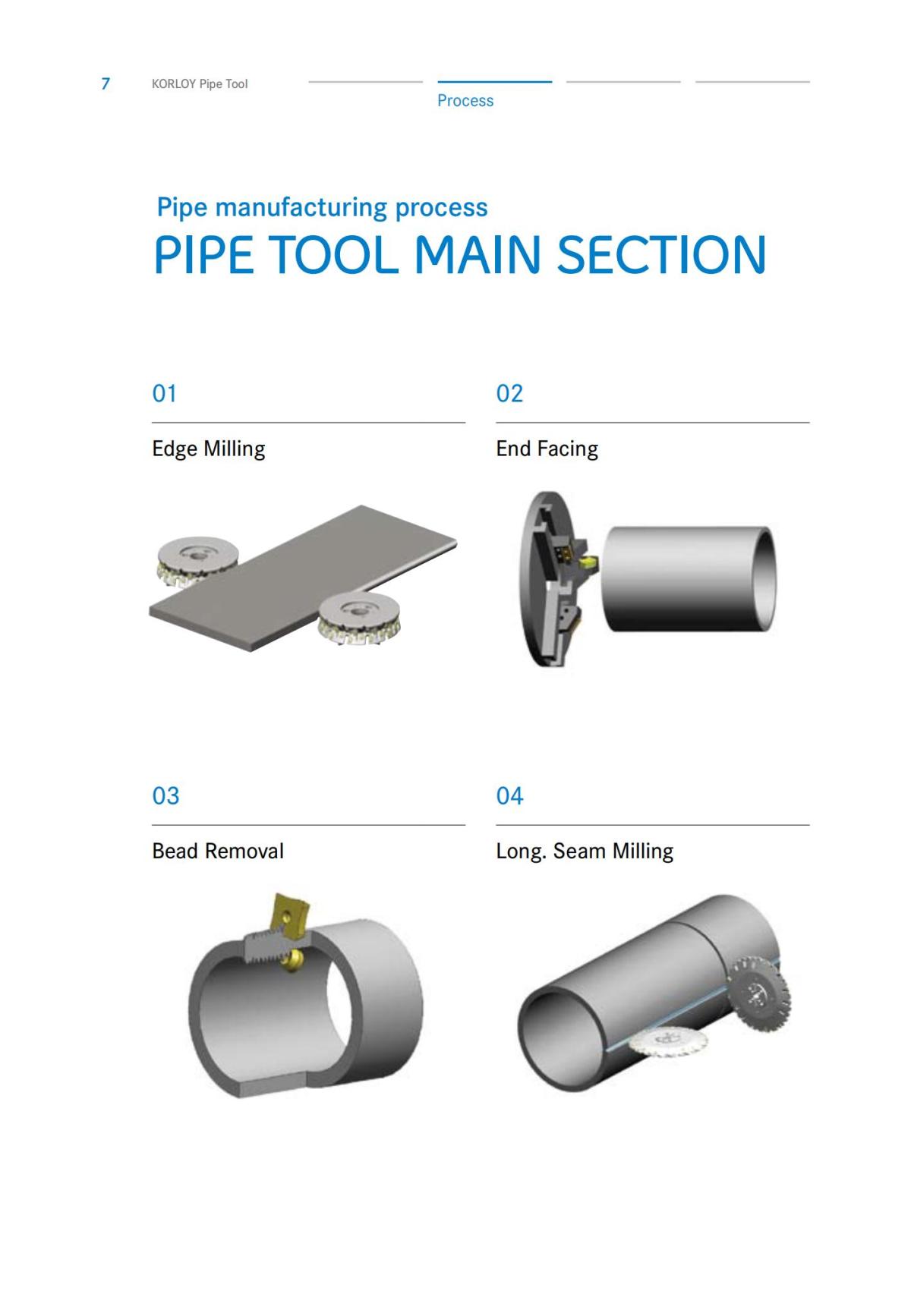 7 KORLOY Pipe Tool

Process

Pipe manufacturing process
PIPE TOOL MAIN SECTION

01

Edge Milling

02

End Facing

03

Bead Removal

04

Long. Seam Milling