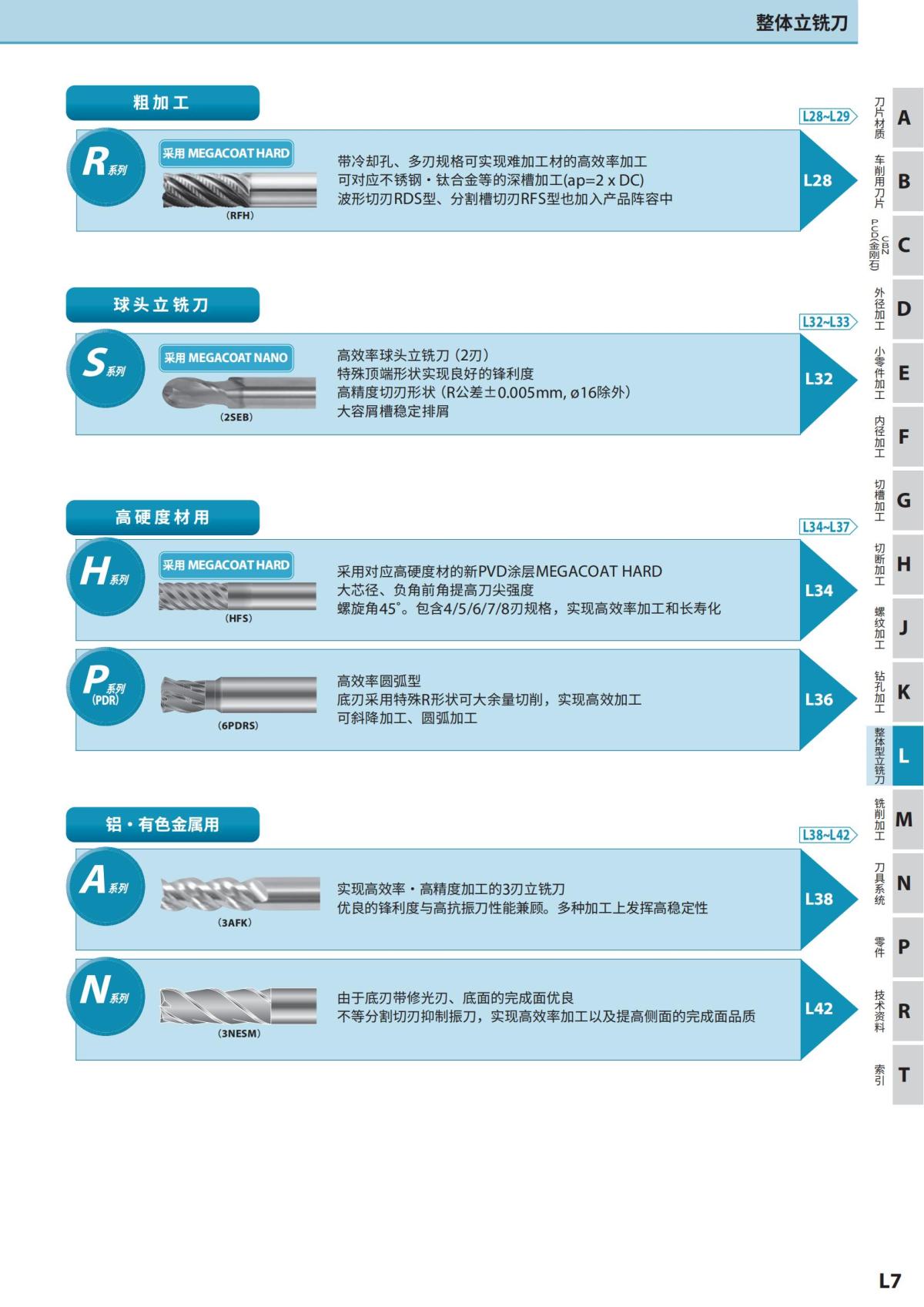 整体立铣刀

粗加工

L28~L29

R系列

采用 MEGACOAT HARD

(RFH)

带冷却孔、多刃规格可实现难加工材的高效率加工
可对应不锈钢・钛合金等的深槽加工(ap=2 x DC)
波形切刃RDS型、分割槽切刃RFS型也加入产品阵容中

L28

球头立铣刀

L32~L33

S系列

采用 MEGACOAT NANO

(2SEB)

高效率球头立铣刀 (2刃)
特殊顶端形状实现良好的锋利度
高精度切刃形状 (R公差±0.005mm, ø16除外)
大容屑槽稳定排屑

L32

高硬度材用

L34~L37

H系列

采用 MEGACOAT HARD

(HFS)

采用对应高硬度材的新PVD涂层MEGACOAT HARD
大芯径、负角前角提高刀尖强度
螺旋角45°。包含4/5/6/7/8刃规格，实现高效率加工和长寿化

L34

P系列 (PDR)

(6PDRS)

高效率圆弧型
底刃采用特殊R形状可大余量切削，实现高效加工
可斜降加工、圆弧加工

L36

铝・有色金属用

L38~L42

A系列

(3AFK)

实现高效率・高精度加工的3刃立铣刀
优良的锋利度与高抗振刀性能兼顾。多种加工上发挥高稳定性

L38

N系列

(3NESM)

由于底刃带修光刃、底面的完成面优良
不等分割切刃抑制振刀，实现高效率加工以及提高侧面的完成面品质

L42

刀片材质 A
车削用刀片 B
CBN PCD(金刚石) C
外径加工 D
小零件加工 E
内径加工 F
切槽加工 G
切断加工 H
螺纹加工 J
钻孔加工 K
整体型立铣刀 L
铣削加工 M
刀具系统 N
零件 P
技术资料 R
索引 T

L7