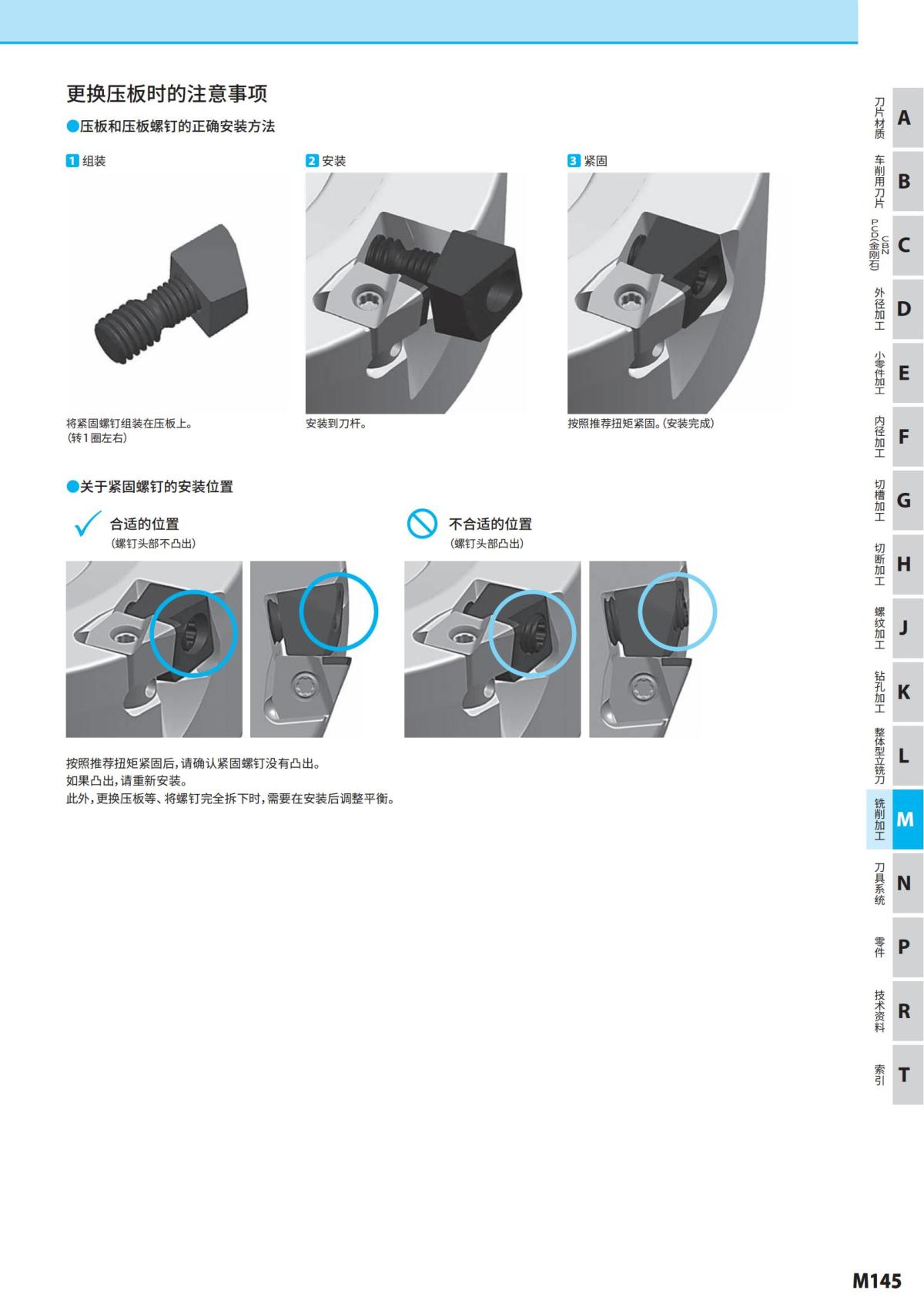 更换压板时的注意事项

●压板和压板螺钉的正确安装方法

1 组装

将紧固螺钉组装在压板上。
(转1圈左右)

2 安装

安装到刀杆。

3 紧固

按照推荐扭矩紧固。(安装完成)

●关于紧固螺钉的安装位置

合适的位置
(螺钉头部不凸出)

不合适的位置
(螺钉头部凸出)

按照推荐扭矩紧固后,请确认紧固螺钉没有凸出。
如果凸出,请重新安装。
此外,更换压板等、将螺钉完全拆下时,需要在安装后调整平衡。

刀片材质 A
车削用刀片 B
CBN PCD(金刚石) C
外径加工 D
小零件加工 E
内径加工 F
切槽加工 G
切断加工 H
螺纹加工 J
钻孔加工 K
整体型立铣刀 L
铣削加工 M
刀具系统 N
零件 P
技术资料 R
索引 T

M145