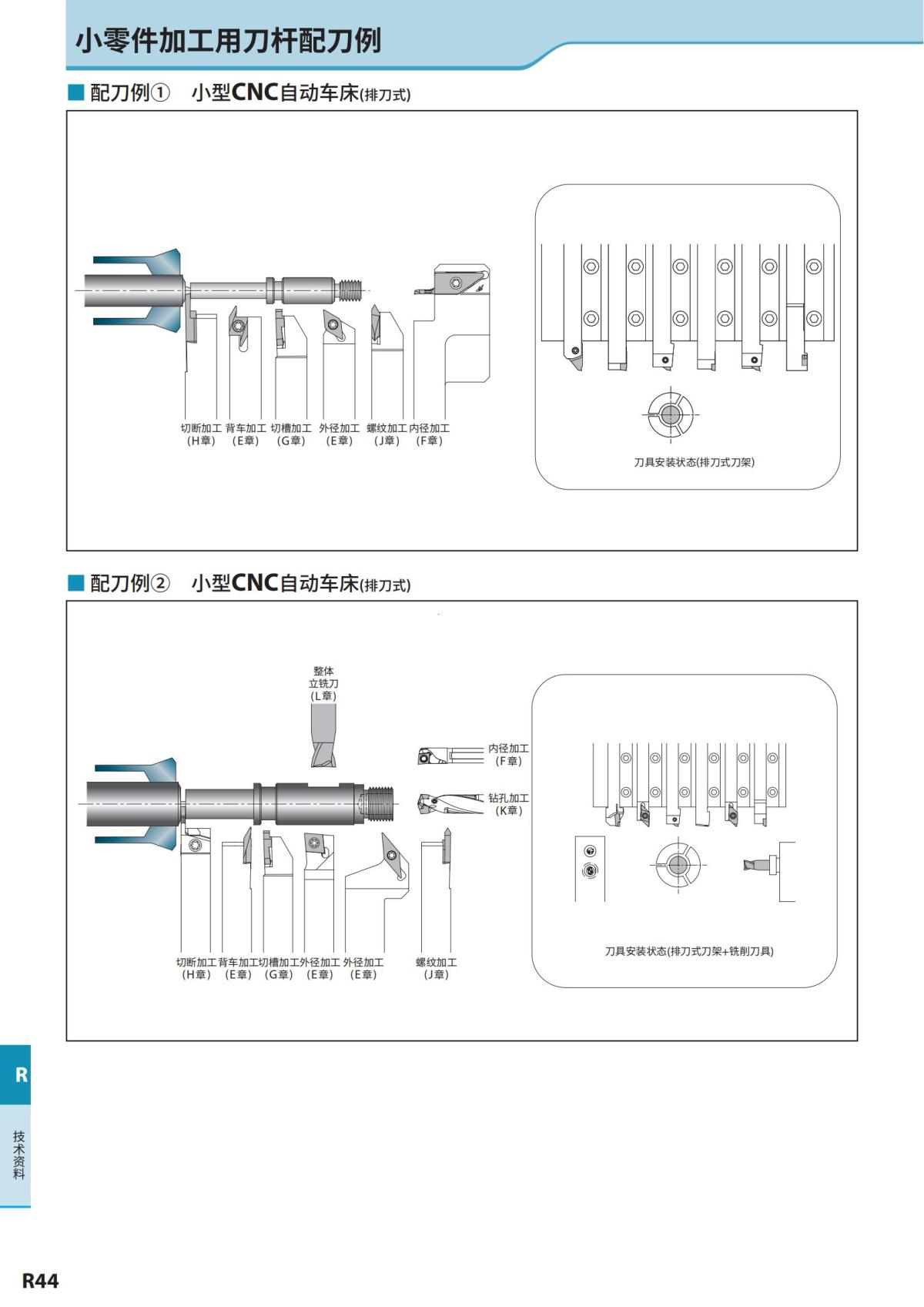 小零件加工用刀杆配刀例

■ 配刀例① 小型CNC自动车床(排刀式)

切断加工
(H章)

背车加工
(E章)

切槽加工
(G章)

外径加工
(E章)

螺纹加工
(J章)

内径加工
(F章)

刀具安装状态(排刀式刀架)

■ 配刀例② 小型CNC自动车床(排刀式)

整体
立铣刀
(L章)

内径加工
(F章)

钻孔加工
(K章)

切断加工
(H章)

背车加工
(E章)

切槽加工
(G章)

外径加工
(E章)

外径加工
(E章)

螺纹加工
(J章)

刀具安装状态(排刀式刀架+铣削刀具)

R

技术资料

R44