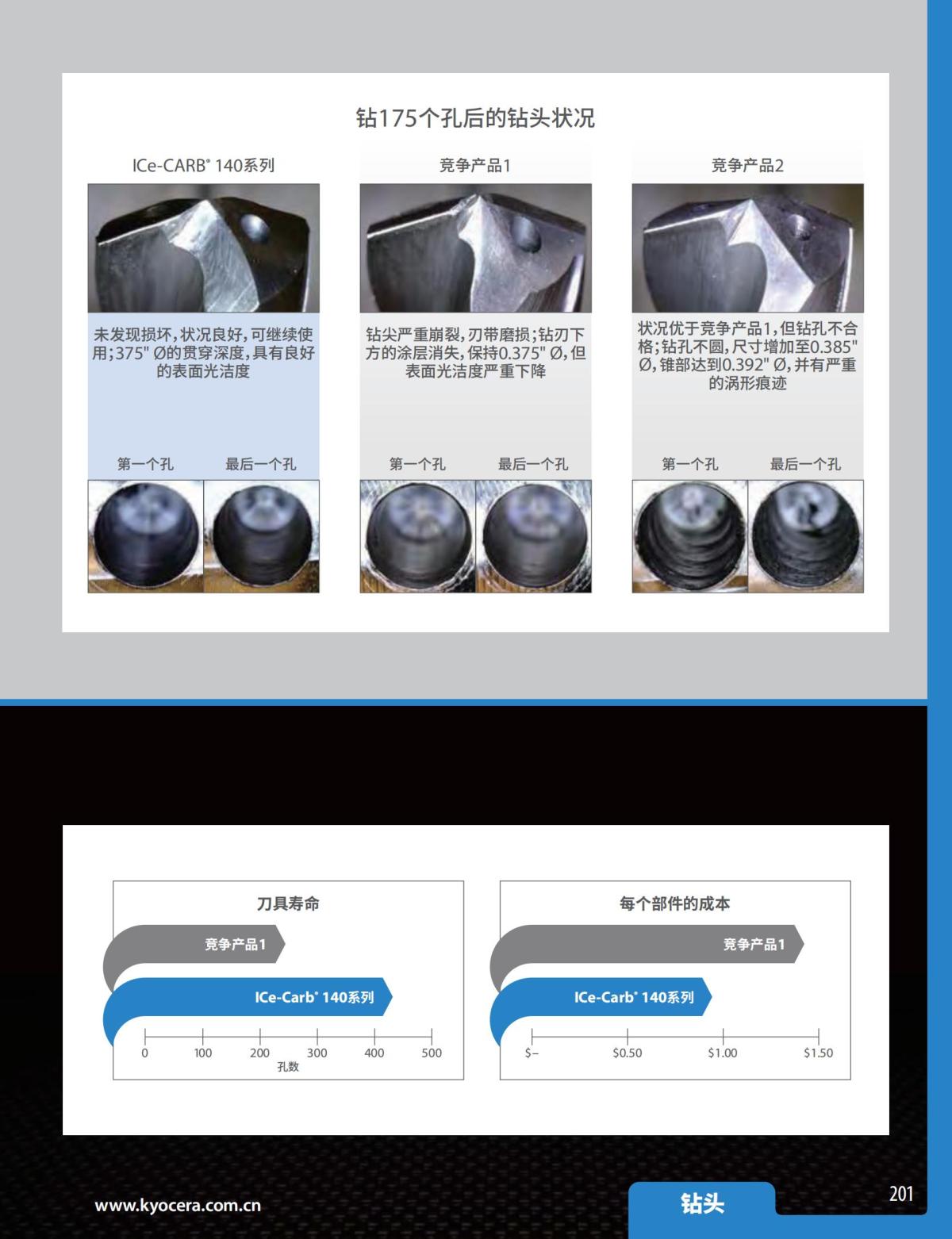 钻175个孔后的钻头状况

ICe-CARB® 140系列

未发现损坏，状况良好，可继续使用；375" Ø的贯穿深度，具有良好的表面光洁度

第一个孔　最后一个孔

竞争产品1

钻尖严重崩裂，刃带磨损；钻刃下方的涂层消失，保持0.375" Ø，但表面光洁度严重下降

第一个孔　最后一个孔

竞争产品2

状况优于竞争产品1，但钻孔不合格；钻孔不圆，尺寸增加至0.385" Ø，锥部达到0.392" Ø，并有严重的涡形痕迹

第一个孔　最后一个孔

刀具寿命

竞争产品1

ICe-Carb® 140系列

0　100　200　300　400　500
孔数

每个部件的成本

竞争产品1

ICe-Carb® 140系列

$–　$0.50　$1.00　$1.50

www.kyocera.com.cn

钻头

201