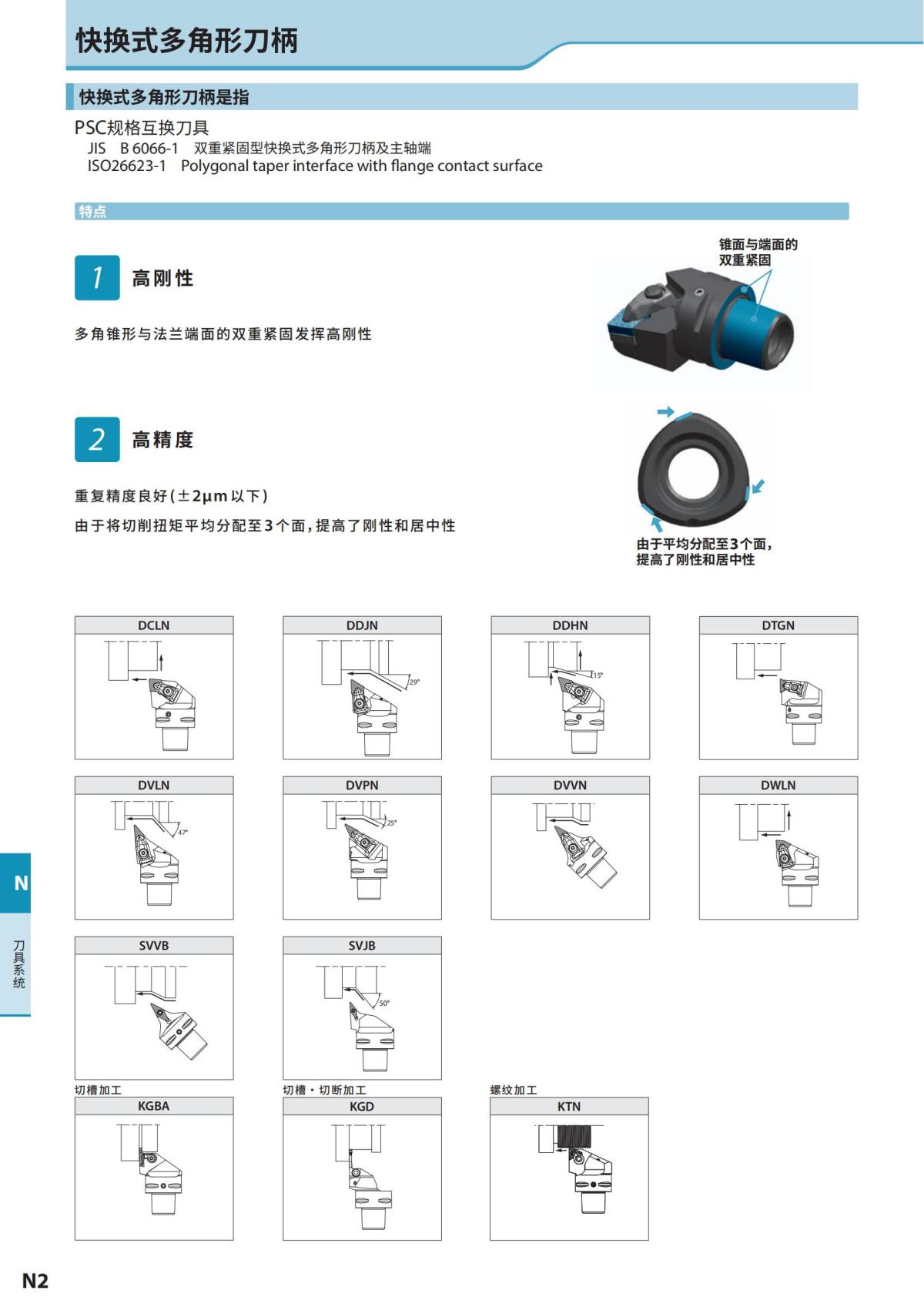 快换式多角形刀柄

快换式多角形刀柄是指

PSC规格互换刀具
JIS B 6066-1 双重紧固型快换式多角形刀柄及主轴端
ISO26623-1 Polygonal taper interface with flange contact surface

特点

1 高刚性

多角锥形与法兰端面的双重紧固发挥高刚性

锥面与端面的双重紧固

2 高精度

重复精度良好(±2μm以下)
由于将切削扭矩平均分配至3个面，提高了刚性和居中性

由于平均分配至3个面，提高了刚性和居中性

DCLN

DDJN
29°

DDHN
15°

DTGN

DVLN
47°

DVPN
25°

DVVN

DWLN

SVVB

SVJB
50°

切槽加工
KGBA

切槽・切断加工
KGD

螺纹加工
KTN

N

刀具系统

N2