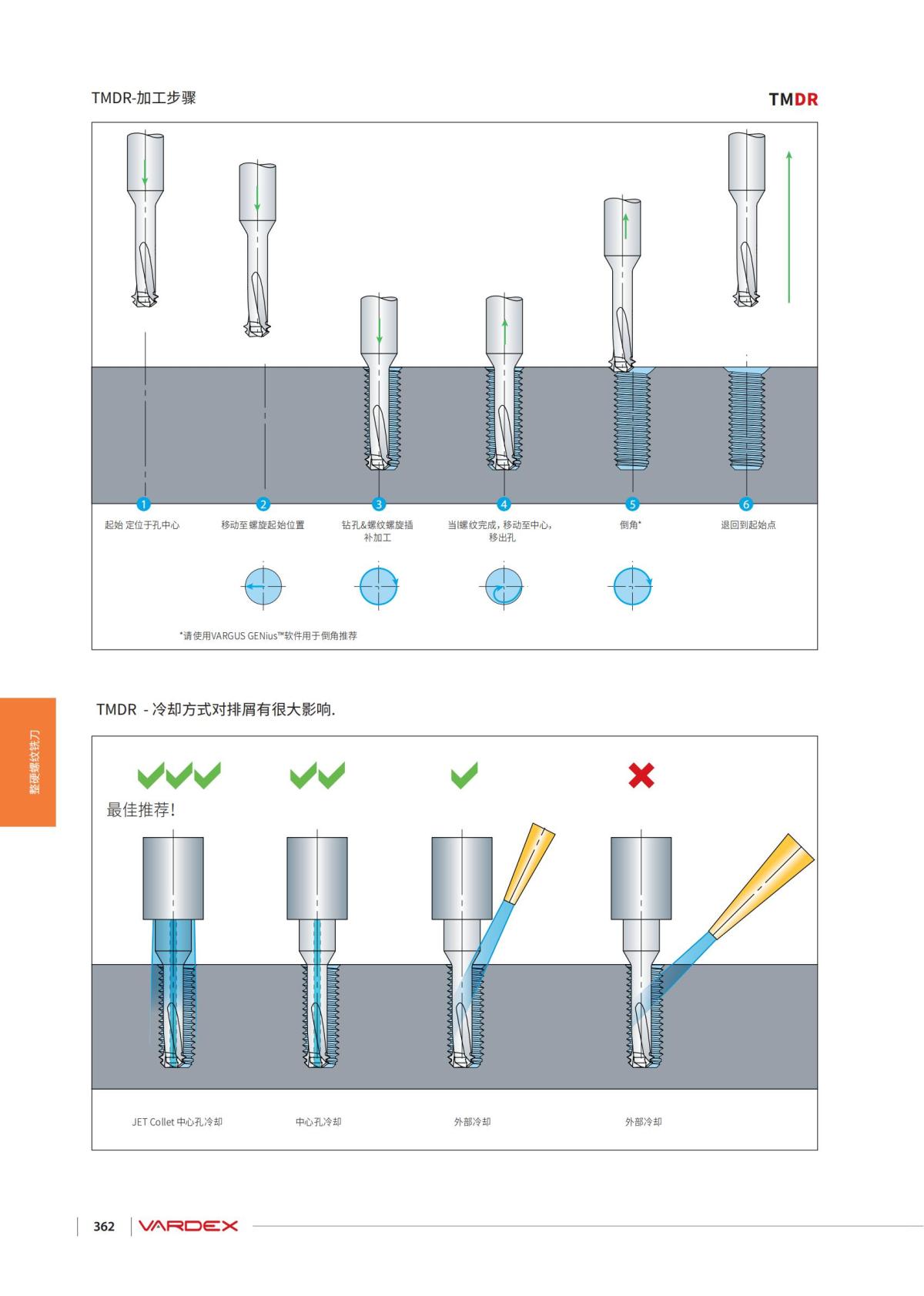 TMDR-加工步骤

TMDR

1
起始 定位于孔中心

2
移动至螺旋起始位置

3
钻孔&螺纹螺旋插补加工

4
当螺纹完成，移动至中心，移出孔

5
倒角*

6
退回到起始点

*请使用VARGUS GENius™软件用于倒角推荐

整硬螺纹铣刀

TMDR - 冷却方式对排屑有很大影响.

最佳推荐!

JET Collet 中心孔冷却

中心孔冷却

外部冷却

外部冷却

362 VARDEX