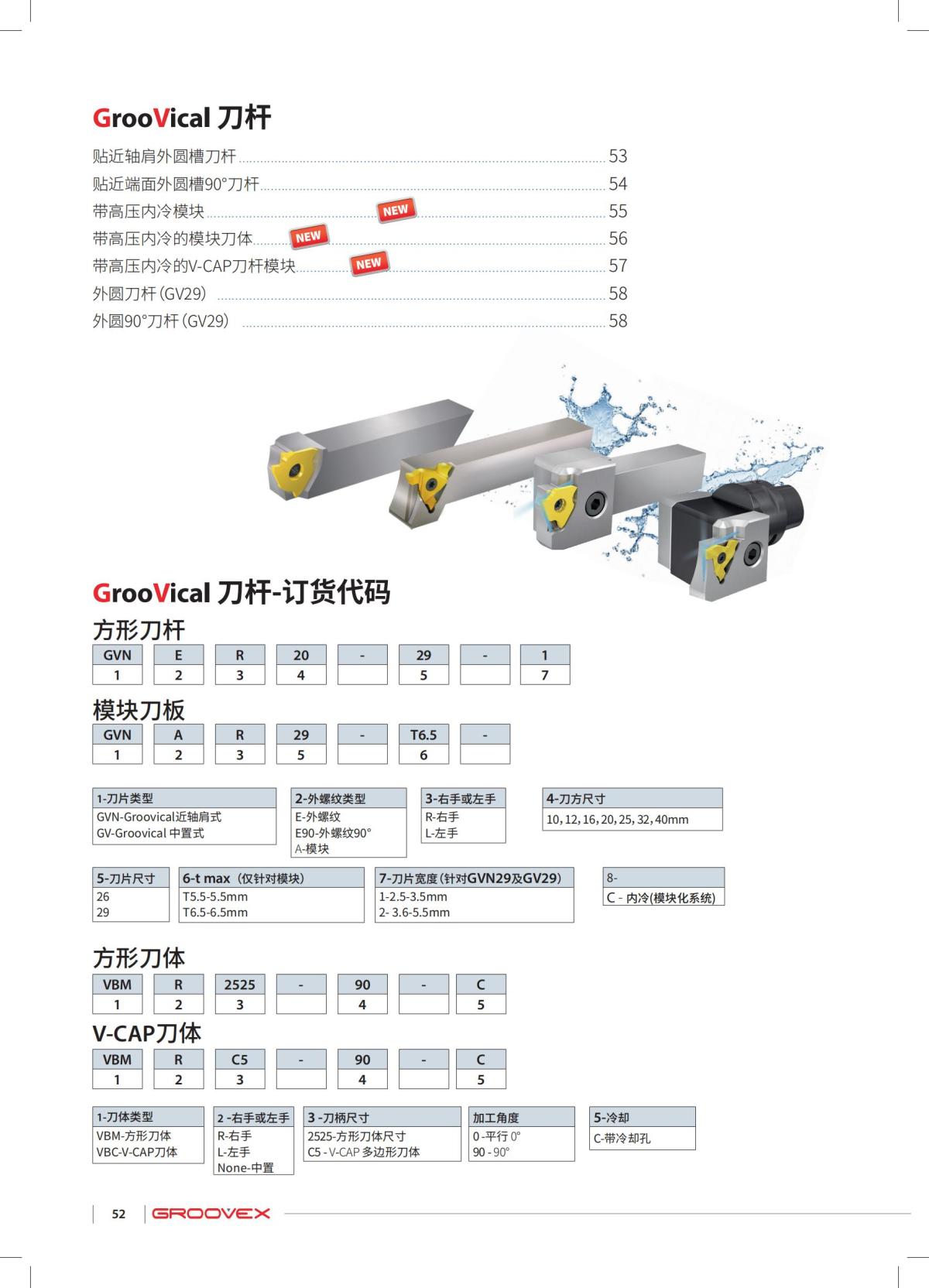 GrooVical 刀杆

贴近轴肩外圆槽刀杆 53
贴近端面外圆槽90°刀杆 54
带高压内冷模块 NEW 55
带高压内冷的模块刀体 NEW 56
带高压内冷的V-CAP刀杆模块 NEW 57
外圆刀杆（GV29） 58
外圆90°刀杆（GV29） 58

GrooVical 刀杆-订货代码

方形刀杆

| GVN | E | R | 20 | - | 29 | - | 1 |
|---|---|---|---|---|---|---|---|
| 1 | 2 | 3 | 4 | | 5 | | 7 |

模块刀板

| GVN | A | R | 29 | - | T6.5 | - |
|---|---|---|---|---|---|---|
| 1 | 2 | 3 | 5 | | 6 | |

| 1-刀片类型 |
|---|
| GVN-Groovical近轴肩式 GV-Groovical 中置式 |

| 2-外螺纹类型 |
|---|
| E-外螺纹 E90-外螺纹90° A-模块 |

| 3-右手或左手 |
|---|
| R-右手 L-左手 |

| 4-刀方尺寸 |
|---|
| 10,12,16,20,25,32,40mm |

| 5-刀片尺寸 |
|---|
| 26 29 |

| 6-t max（仅针对模块） |
|---|
| T5.5-5.5mm T6.5-6.5mm |

| 7-刀片宽度（针对GVN29及GV29） |
|---|
| 1-2.5-3.5mm 2- 3.6-5.5mm |

| 8- |
|---|
| C - 内冷(模块化系统) |

方形刀体

| VBM | R | 2525 | - | 90 | - | C |
|---|---|---|---|---|---|---|
| 1 | 2 | 3 | | 4 | | 5 |

V-CAP刀体

| VBM | R | C5 | - | 90 | - | C |
|---|---|---|---|---|---|---|
| 1 | 2 | 3 | | 4 | | 5 |

| 1-刀体类型 |
|---|
| VBM-方形刀体 VBC-V-CAP刀体 |

| 2 -右手或左手 |
|---|
| R-右手 L-左手 None-中置 |

| 3 -刀柄尺寸 |
|---|
| 2525-方形刀体尺寸 C5 - V-CAP 多边形刀体 |

| 加工角度 |
|---|
| 0 -平行 0° 90 - 90° |

| 5-冷却 |
|---|
| C-带冷却孔 |

52 GROOVEX