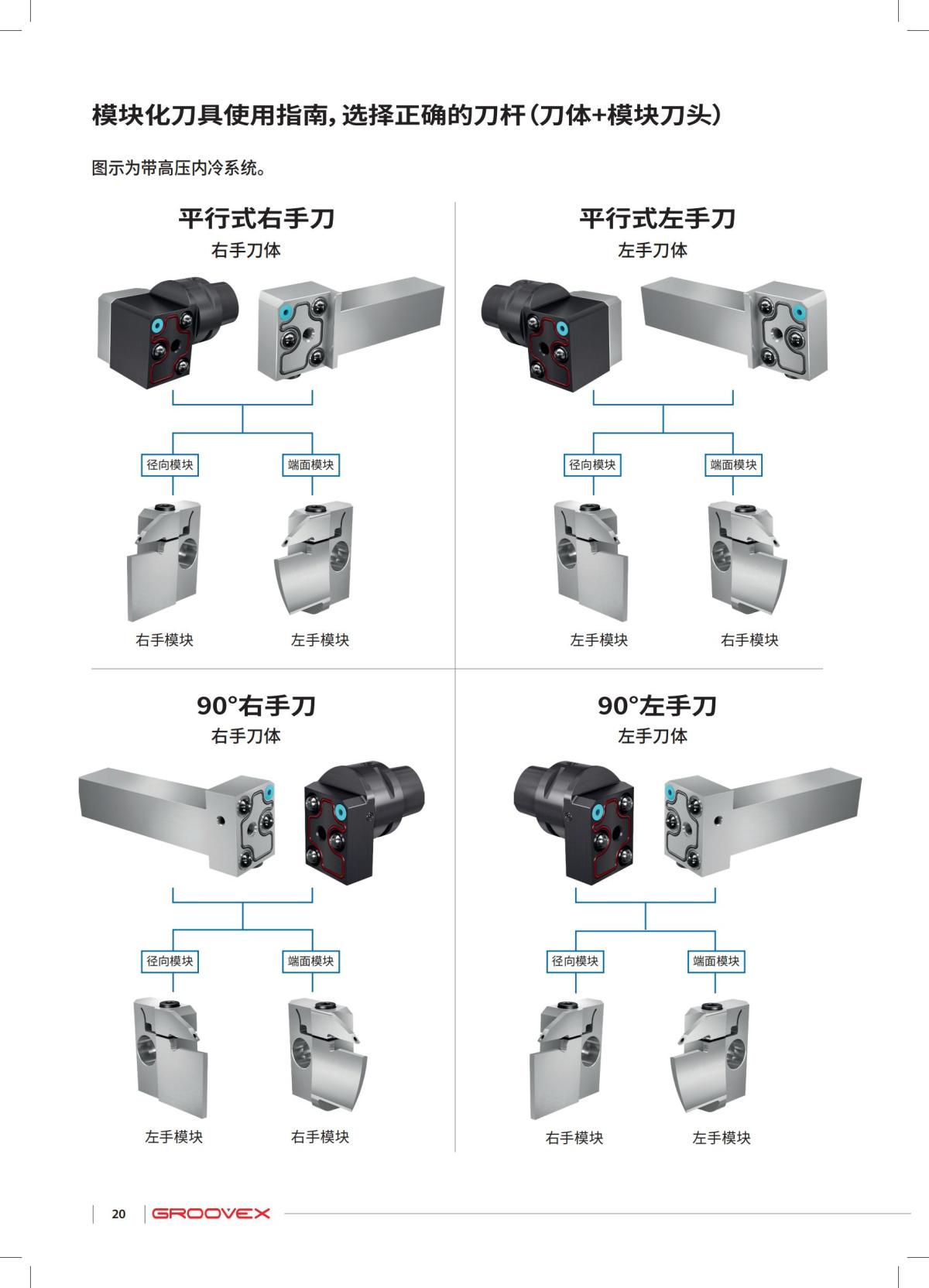 模块化刀具使用指南，选择正确的刀杆（刀体+模块刀头）

图示为带高压内冷系统。

平行式右手刀
右手刀体

径向模块　端面模块

右手模块　左手模块

平行式左手刀
左手刀体

径向模块　端面模块

左手模块　右手模块

90°右手刀
右手刀体

径向模块　端面模块

左手模块　右手模块

90°左手刀
左手刀体

径向模块　端面模块

右手模块　左手模块

20 GROOVEX