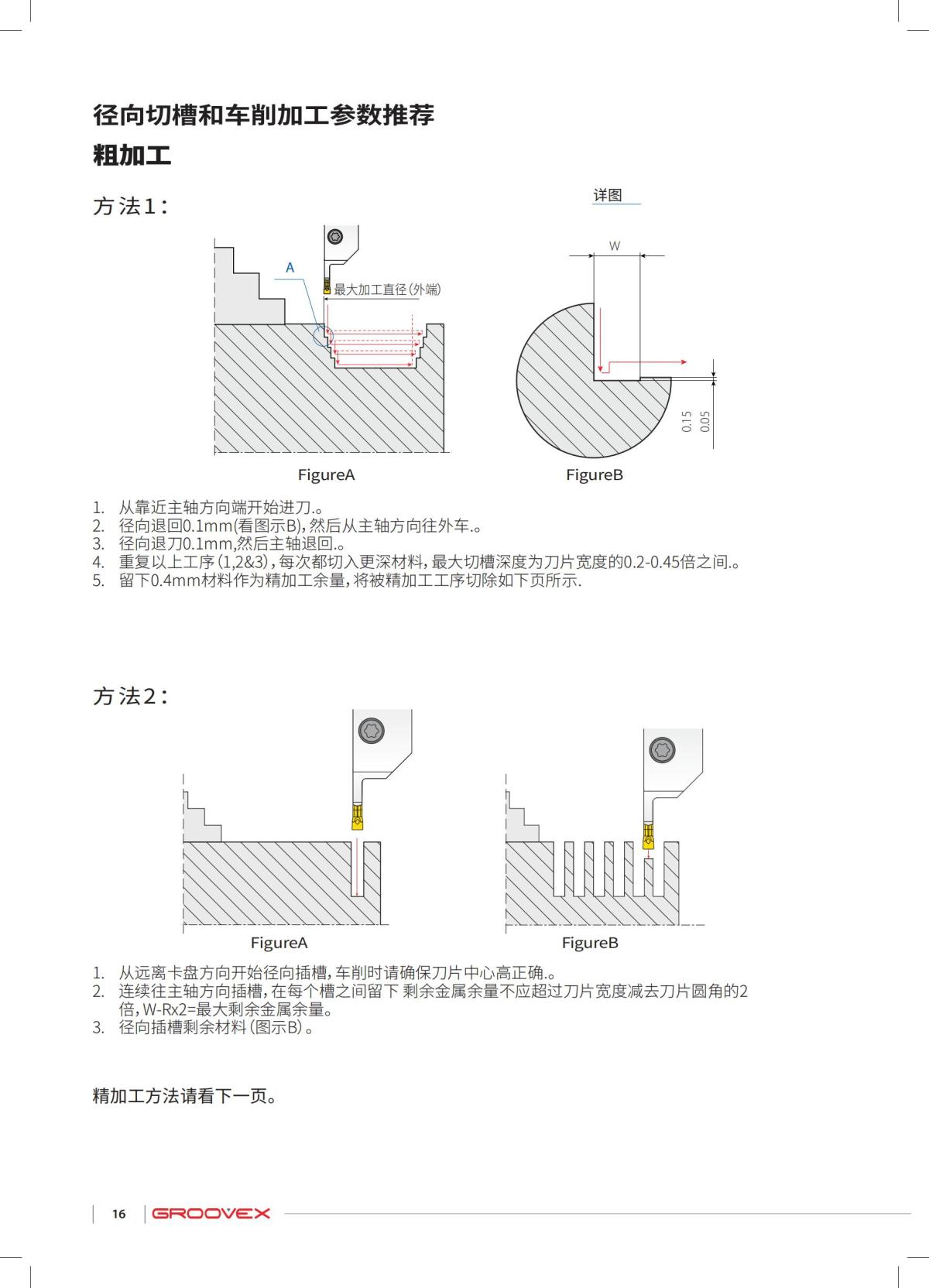 径向切槽和车削加工参数推荐
粗加工

方法1：

详图

A

最大加工直径(外端)

W

0.15
0.05

FigureA FigureB

1. 从靠近主轴方向端开始进刀.。
2. 径向退回0.1mm(看图示B),然后从主轴方向往外车.。
3. 径向退刀0.1mm,然后主轴退回.。
4. 重复以上工序(1,2&3),每次都切入更深材料,最大切槽深度为刀片宽度的0.2-0.45倍之间.。
5. 留下0.4mm材料作为精加工余量,将被精加工工序切除如下页所示.

方法2：

FigureA FigureB

1. 从远离卡盘方向开始径向插槽,车削时请确保刀片中心高正确.。
2. 连续往主轴方向插槽,在每个槽之间留下 剩余金属余量不应超过刀片宽度减去刀片圆角的2倍,W-Rx2=最大剩余金属余量。
3. 径向插槽剩余材料(图示B)。

精加工方法请看下一页。

16 GROOVEX