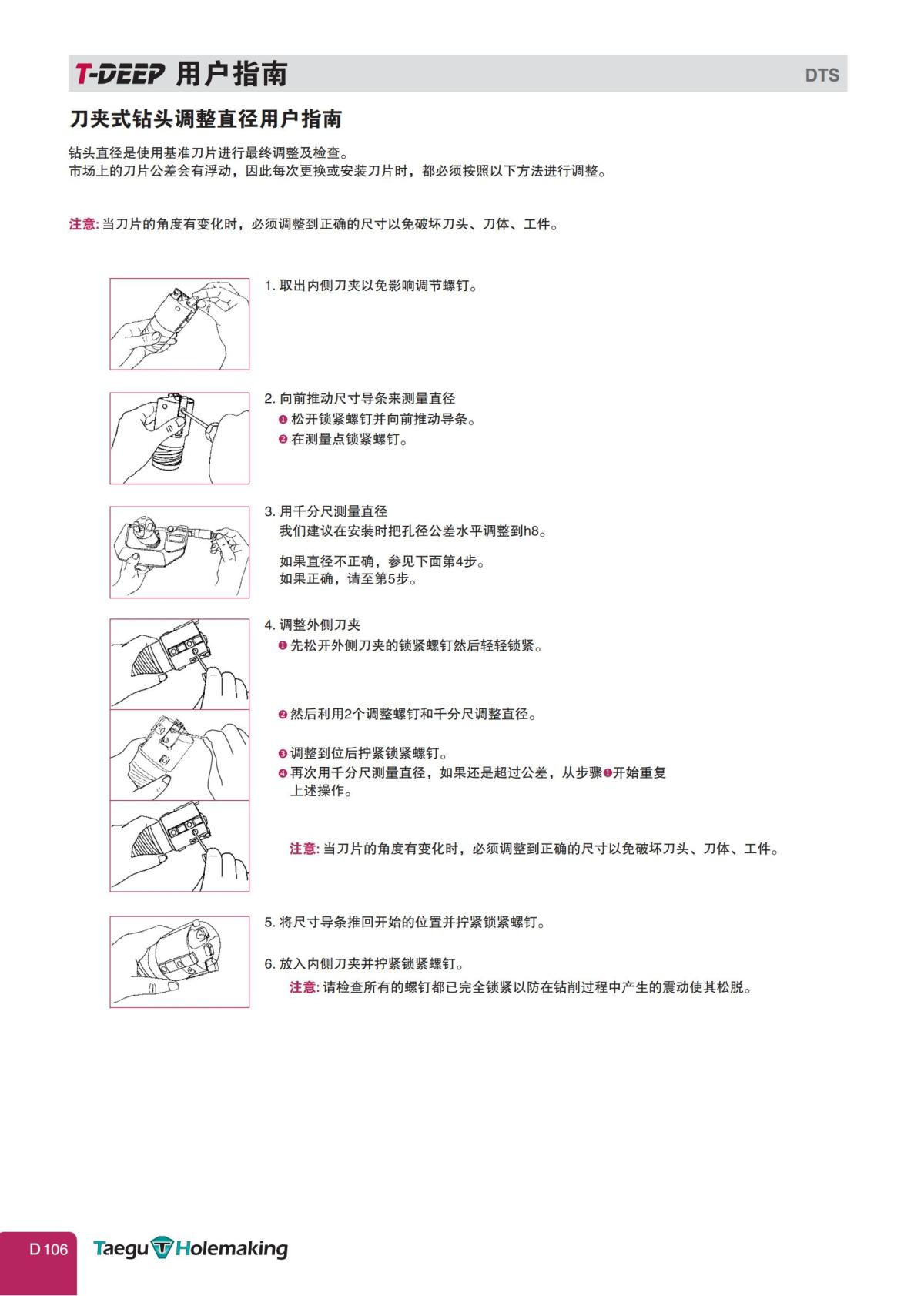 T-DEEP 用户指南

DTS

刀夹式钻头调整直径用户指南

钻头直径是使用基准刀片进行最终调整及检查。
市场上的刀片公差会有浮动，因此每次更换或安装刀片时，都必须按照以下方法进行调整。

注意: 当刀片的角度有变化时，必须调整到正确的尺寸以免破坏刀头、刀体、工件。

1. 取出内侧刀夹以免影响调节螺钉。

2. 向前推动尺寸导条来测量直径
❶ 松开锁紧螺钉并向前推动导条。
❷ 在测量点锁紧螺钉。

3. 用千分尺测量直径
我们建议在安装时把孔径公差水平调整到h8。

如果直径不正确，参见下面第4步。
如果正确，请至第5步。

4. 调整外侧刀夹
❶ 先松开外侧刀夹的锁紧螺钉然后轻轻锁紧。

❷ 然后利用2个调整螺钉和千分尺调整直径。

❸ 调整到位后拧紧锁紧螺钉。
❹ 再次用千分尺测量直径，如果还是超过公差，从步骤❶开始重复上述操作。

注意: 当刀片的角度有变化时，必须调整到正确的尺寸以免破坏刀头、刀体、工件。

5. 将尺寸导条推回开始的位置并拧紧锁紧螺钉。

6. 放入内侧刀夹并拧紧锁紧螺钉。
注意: 请检查所有的螺钉都已完全锁紧以防在钻削过程中产生的震动使其松脱。

D 106

Taegu Holemaking