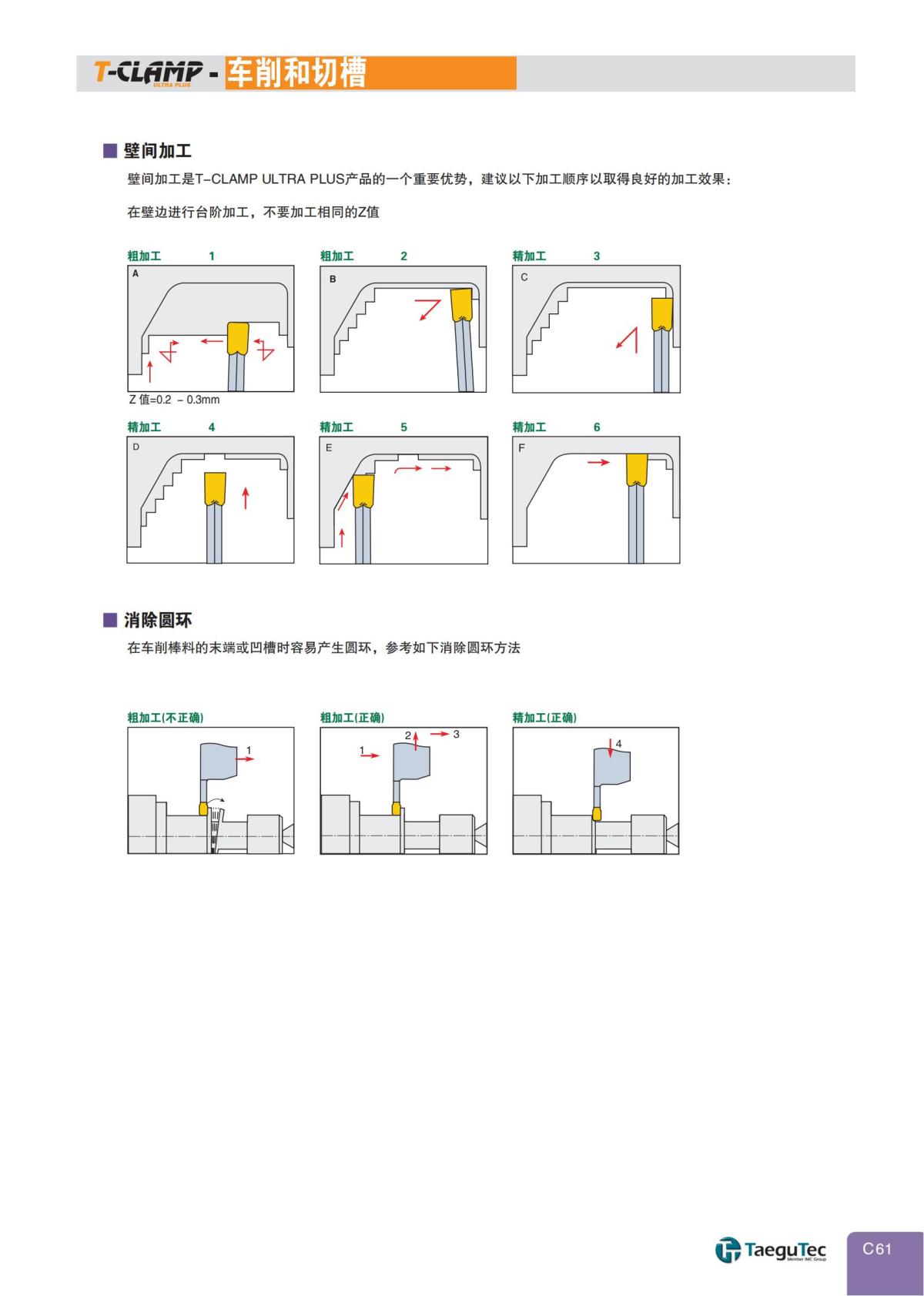 T-CLAMP ULTRA PLUS - 车削和切槽

■ 壁间加工

壁间加工是T-CLAMP ULTRA PLUS产品的一个重要优势，建议以下加工顺序以取得良好的加工效果：

在壁边进行台阶加工，不要加工相同的Z值

粗加工 1
A
Z 值=0.2 – 0.3mm

粗加工 2
B

精加工 3
C

精加工 4
D

精加工 5
E

精加工 6
F

■ 消除圆环

在车削棒料的末端或凹槽时容易产生圆环，参考如下消除圆环方法

粗加工(不正确)
1

粗加工(正确)
1 2 3

精加工(正确)
4

TaeguTec Member IMC Group

C61