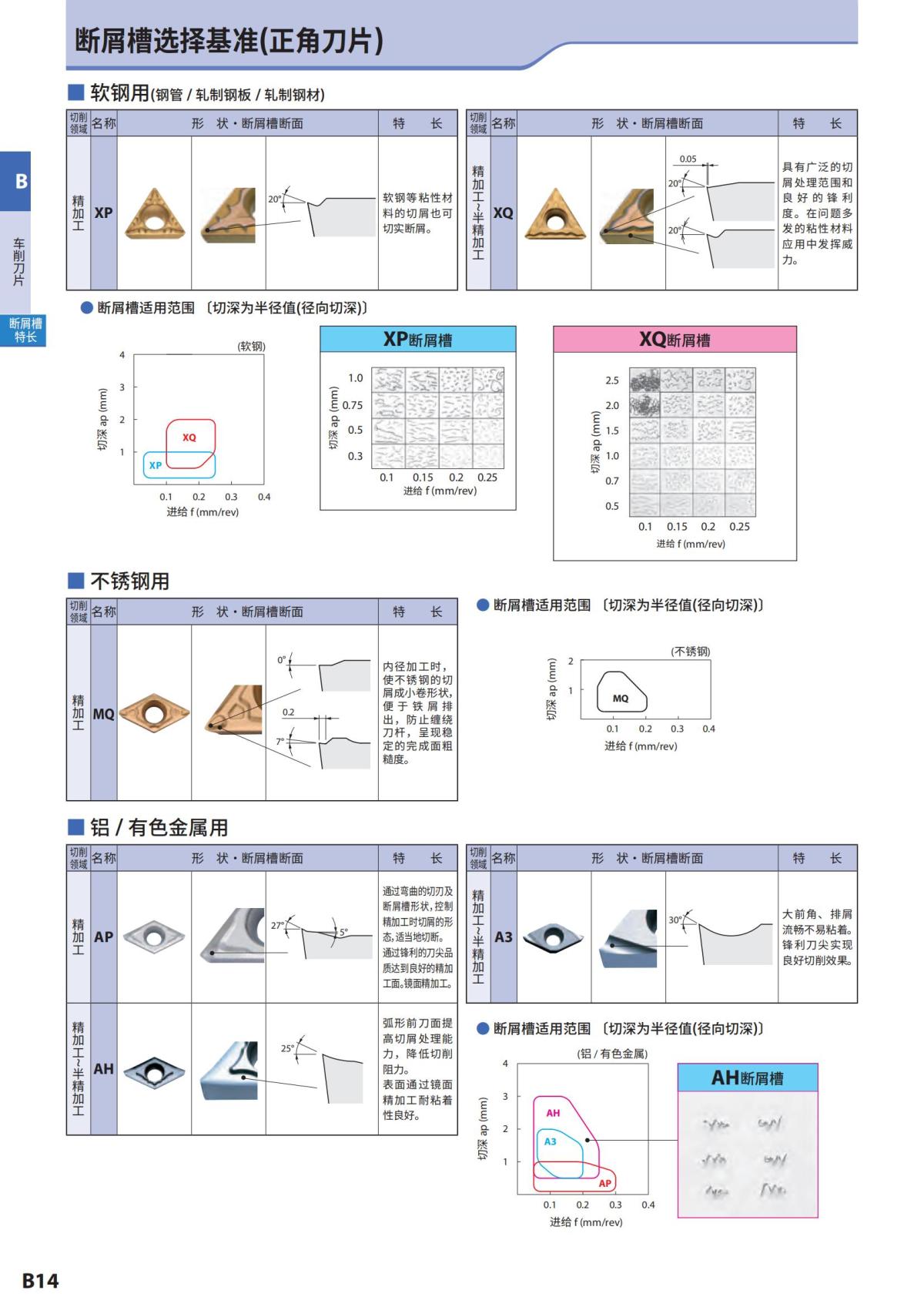 断屑槽选择基准(正角刀片)

B

车削刀片

断屑槽特长

■ 软钢用(钢管 / 轧制钢板 / 轧制钢材)

| 切削领域 | 名称 | 形　状・断屑槽断面 | 特　长 |
|---|---|---|---|
| 精加工 | XP | 20° | 软钢等粘性材料的切屑也可切实断屑。 |

| 切削领域 | 名称 | 形　状・断屑槽断面 | 特　长 |
|---|---|---|---|
| 精加工~半精加工 | XQ | 0.05 20° 20° | 具有广泛的切屑处理范围和良好的锋利度。在问题多发的粘性材料应用中发挥威力。 |

● 断屑槽适用范围 〔切深为半径值(径向切深)〕

(软钢)
切深 ap (mm)
4 3 2 1
XQ
XP
0.1 0.2 0.3 0.4
进给 f (mm/rev)

XP断屑槽
切深 ap (mm)
1.0 0.75 0.5 0.3
0.1 0.15 0.2 0.25
进给 f (mm/rev)

XQ断屑槽
切深 ap (mm)
2.5 2.0 1.5 1.0 0.7 0.5
0.1 0.15 0.2 0.25
进给 f (mm/rev)

■ 不锈钢用

| 切削领域 | 名称 | 形　状・断屑槽断面 | 特　长 |
|---|---|---|---|
| 精加工 | MQ | 0° 0.2 7° | 内径加工时，使不锈钢的切屑成小卷形状，便于铁屑排出，防止缠绕刀杆，呈现稳定的完成面粗糙度。 |

● 断屑槽适用范围 〔切深为半径值(径向切深)〕

(不锈钢)
切深 ap (mm)
2 1
MQ
0.1 0.2 0.3 0.4
进给 f (mm/rev)

■ 铝 / 有色金属用

| 切削领域 | 名称 | 形　状・断屑槽断面 | 特　长 |
|---|---|---|---|
| 精加工 | AP | 27° 5° | 通过弯曲的切刃及断屑槽形状，控制精加工时切屑的形态，适当地切断。通过锋利的刀尖品质达到良好的精加工面。镜面精加工。 |
| 精加工~半精加工 | AH | 25° | 弧形前刀面提高切屑处理能力，降低切削阻力。表面通过镜面精加工耐粘着性良好。 |

| 切削领域 | 名称 | 形　状・断屑槽断面 | 特　长 |
|---|---|---|---|
| 精加工~半精加工 | A3 | 30° | 大前角、排屑流畅不易粘着。锋利刀尖实现良好切削效果。 |

● 断屑槽适用范围 〔切深为半径值(径向切深)〕

(铝 / 有色金属)
切深 ap (mm)
4 3 2 1
AH
A3
AP
0.1 0.2 0.3 0.4
进给 f (mm/rev)

AH断屑槽

B14