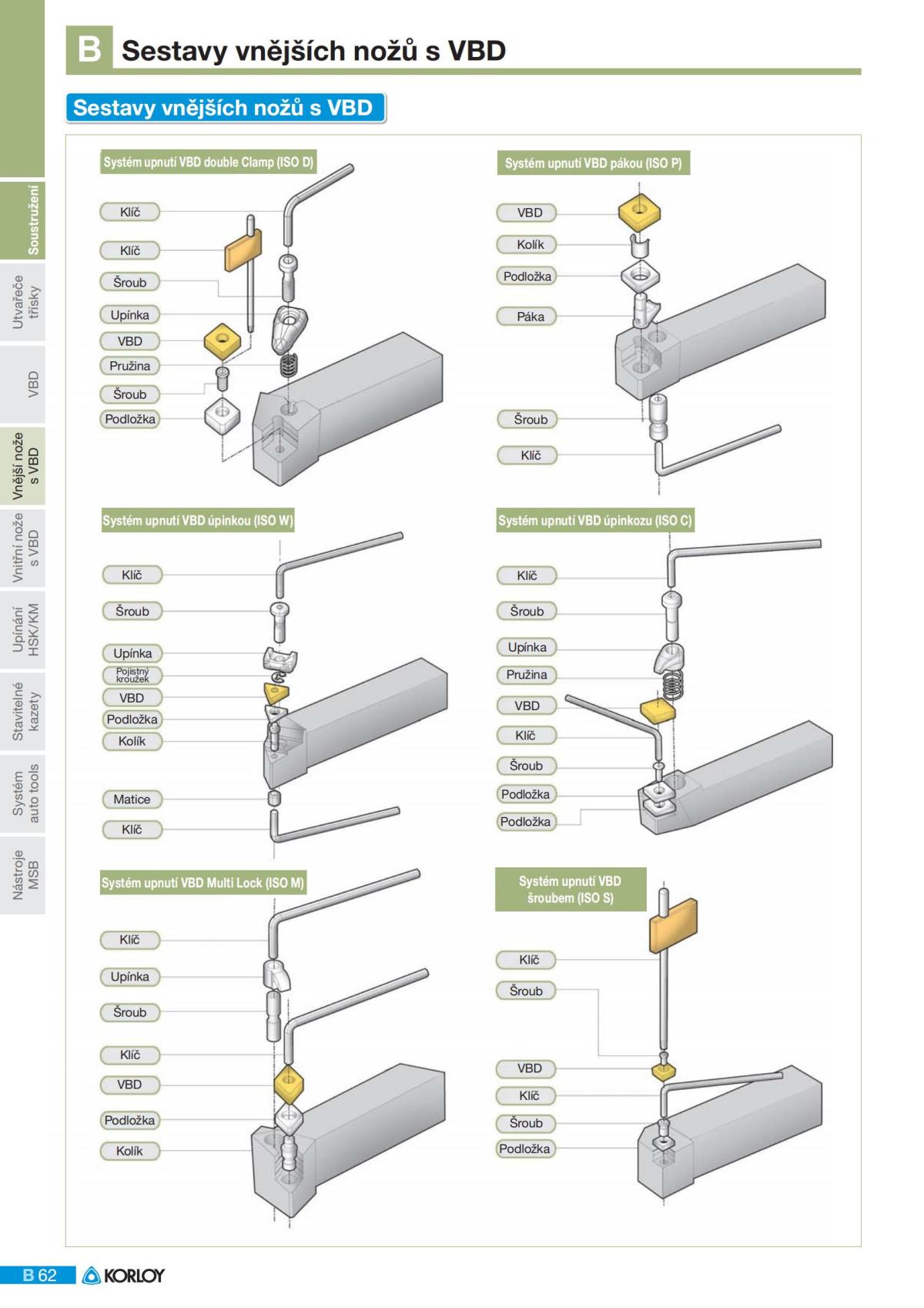 B Sestavy vnějších nožů s VBD

Sestavy vnějších nožů s VBD

Soustružení
Utvařeče třísky
VBD
Vnější nože s VBD
Vnitřní nože s VBD
Upínání HSK/KM
Stavitelné kazety
Systém auto tools
Nástroje MSB

Systém upnutí VBD double Clamp (ISO D)
Klíč
Klíč
Šroub
Upínka
VBD
Pružina
Šroub
Podložka

Systém upnutí VBD pákou (ISO P)
VBD
Kolík
Podložka
Páka
Šroub
Klíč

Systém upnutí VBD úpinkou (ISO W)
Klíč
Šroub
Upínka
Pojistný kroužek
VBD
Podložka
Kolík
Matice
Klíč

Systém upnutí VBD úpinkozu (ISO C)
Klíč
Šroub
Upínka
Pružina
VBD
Klíč
Šroub
Podložka
Podložka

Systém upnutí VBD Multi Lock (ISO M)
Klíč
Upínka
Šroub
Klíč
VBD
Podložka
Kolík

Systém upnutí VBD šroubem (ISO S)
Klíč
Šroub
VBD
Klíč
Šroub
Podložka

B 62 KORLOY