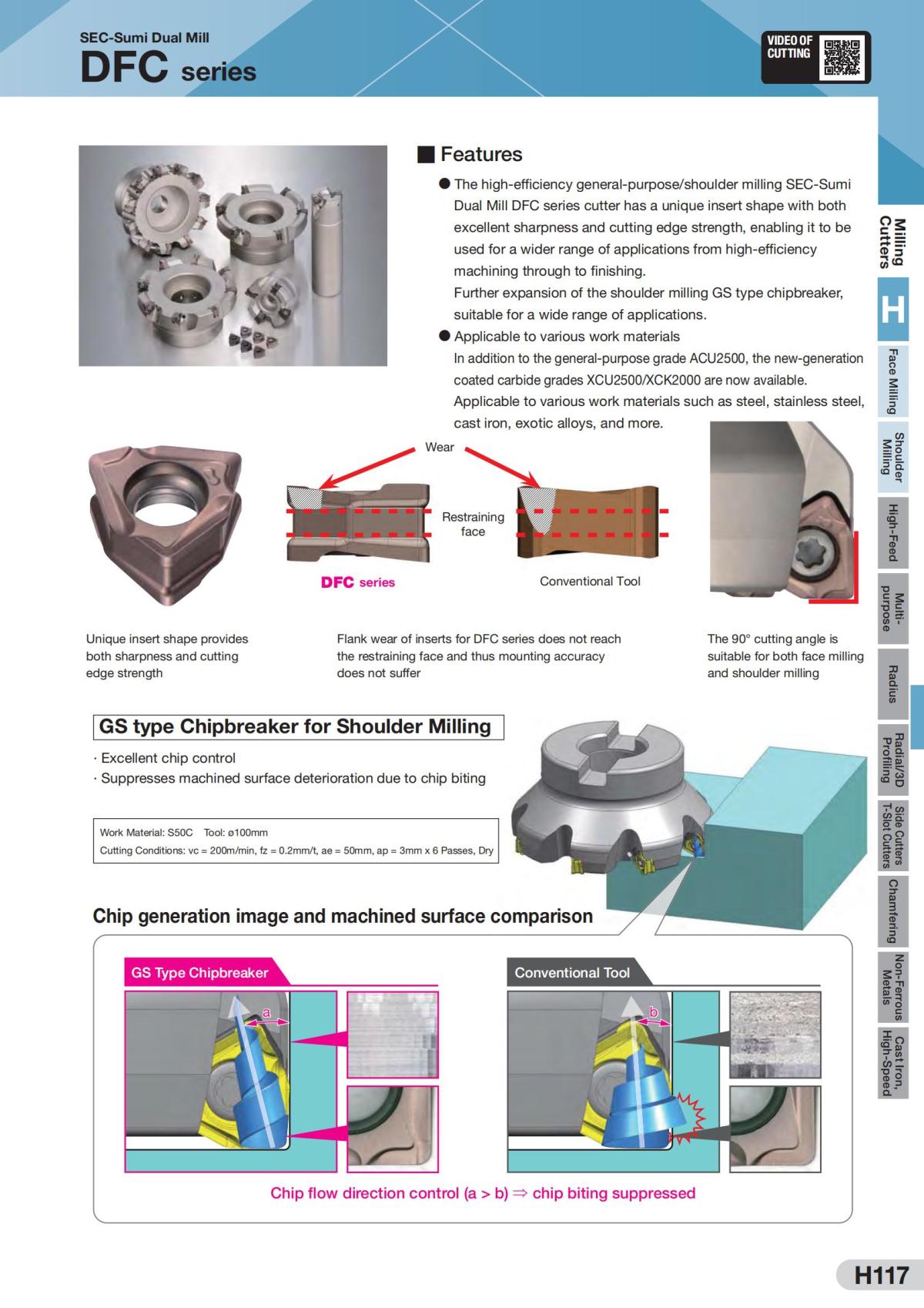 SEC-Sumi Dual Mill
DFC series

VIDEO OF CUTTING

■ Features

● The high-efficiency general-purpose/shoulder milling SEC-Sumi Dual Mill DFC series cutter has a unique insert shape with both excellent sharpness and cutting edge strength, enabling it to be used for a wider range of applications from high-efficiency machining through to finishing.
Further expansion of the shoulder milling GS type chipbreaker, suitable for a wide range of applications.

● Applicable to various work materials
In addition to the general-purpose grade ACU2500, the new-generation coated carbide grades XCU2500/XCK2000 are now available.
Applicable to various work materials such as steel, stainless steel, cast iron, exotic alloys, and more.

Wear
Restraining face
DFC series
Conventional Tool

Unique insert shape provides both sharpness and cutting edge strength

Flank wear of inserts for DFC series does not reach the restraining face and thus mounting accuracy does not suffer

The 90° cutting angle is suitable for both face milling and shoulder milling

GS type Chipbreaker for Shoulder Milling

· Excellent chip control
· Suppresses machined surface deterioration due to chip biting

Work Material: S50C Tool: ø100mm
Cutting Conditions: vc = 200m/min, fz = 0.2mm/t, ae = 50mm, ap = 3mm x 6 Passes, Dry

Chip generation image and machined surface comparison

GS Type Chipbreaker
a

Conventional Tool
b

Chip flow direction control (a > b) ⇒ chip biting suppressed

Milling Cutters
H
Face Milling
Shoulder Milling
High-Feed
Multi-purpose
Radius
Radial/3D Profiling
Side Cutters T-Slot Cutters
Chamfering
Non-Ferrous Metals
Cast Iron, High-Speed

H117